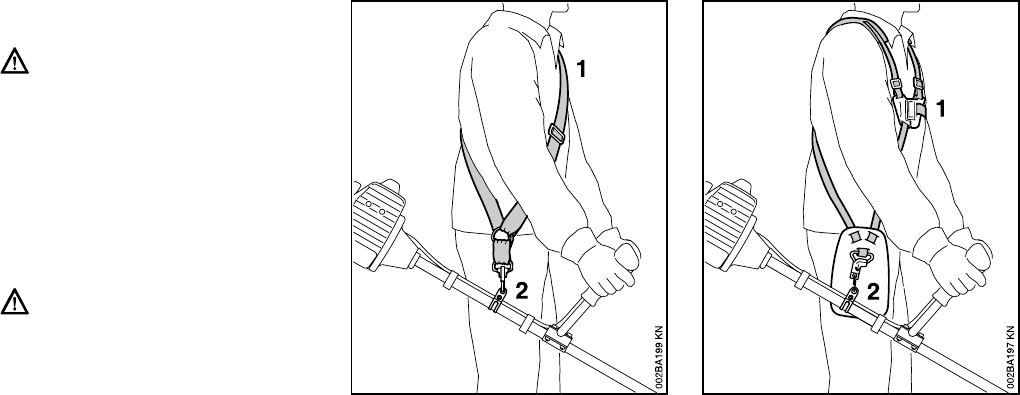 1

2

002BA199 KN

1

2

002BA197 KN