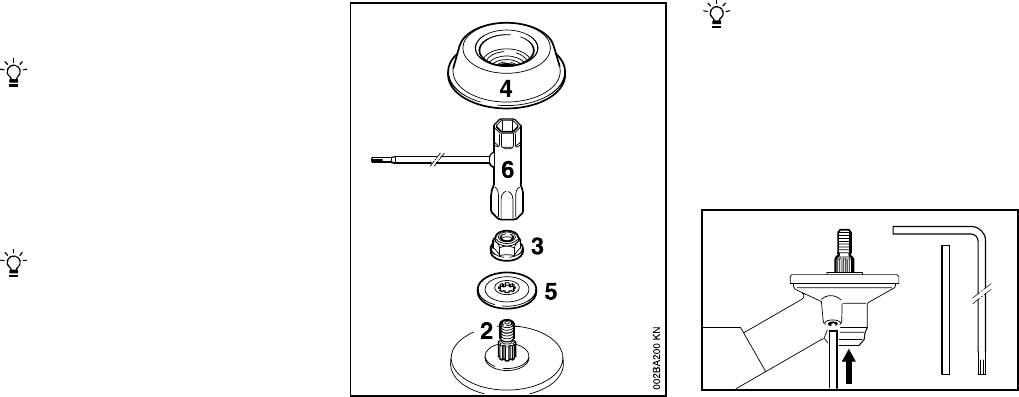 4
6
3
5
2
002BA200 KN