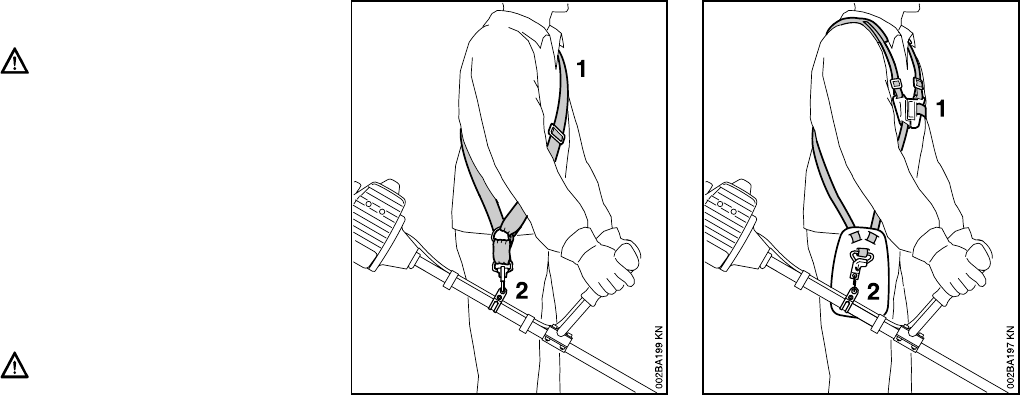 1

2

002BA199 KN

1

2

002BA197 KN