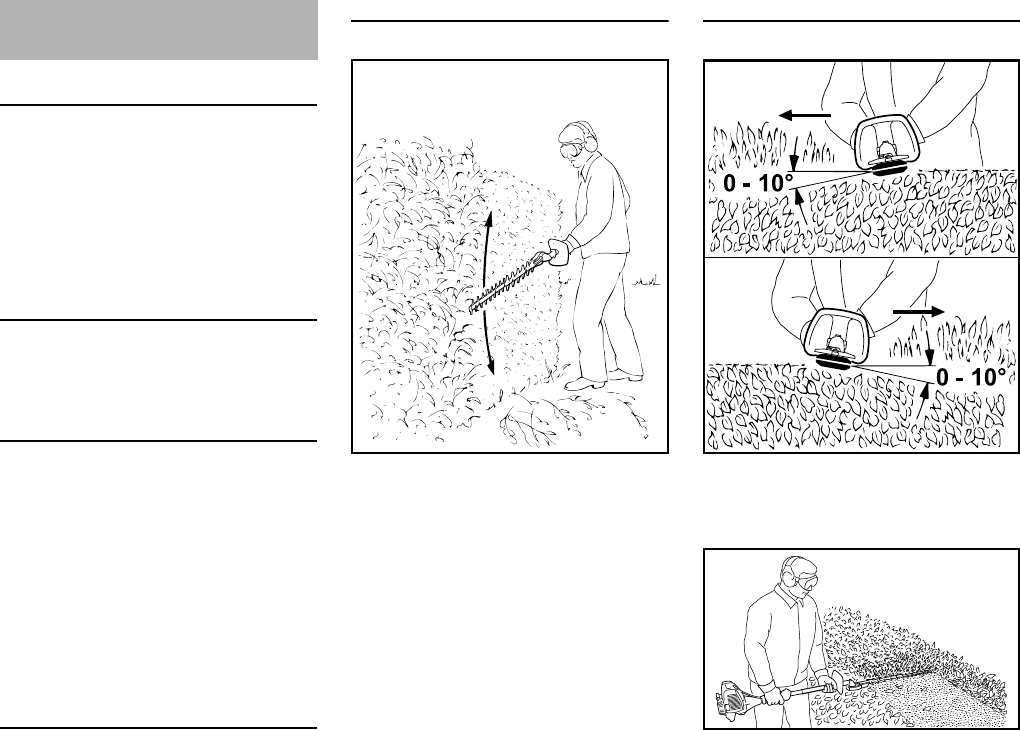 0 - 10°

0 - 10°