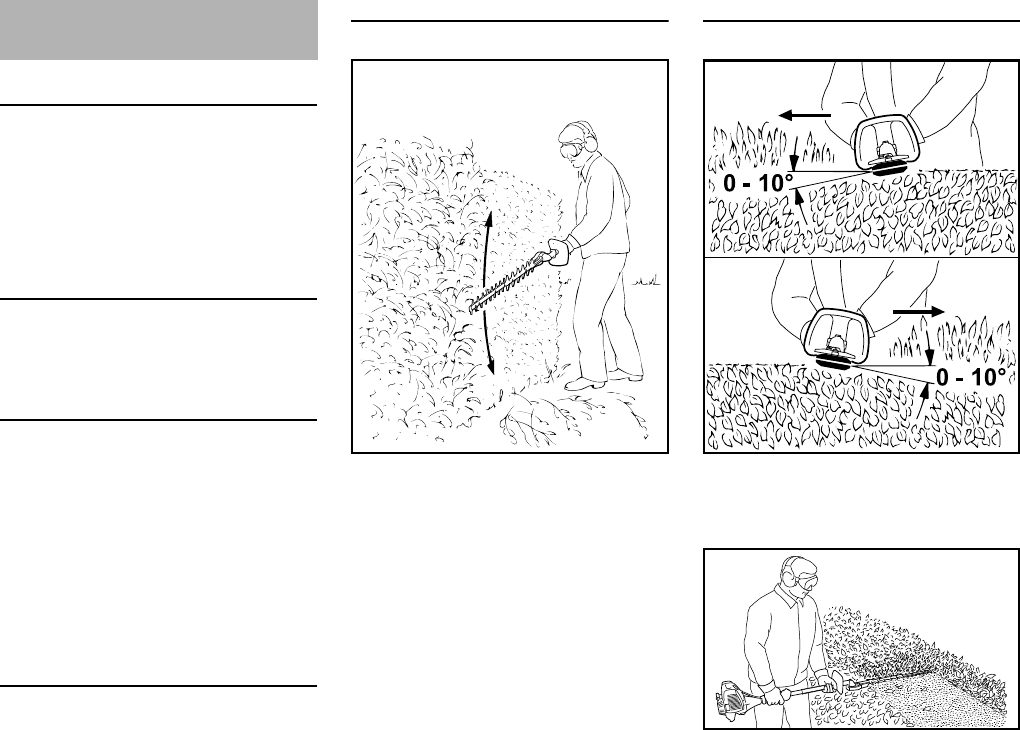 0 - 10°

0 - 10°