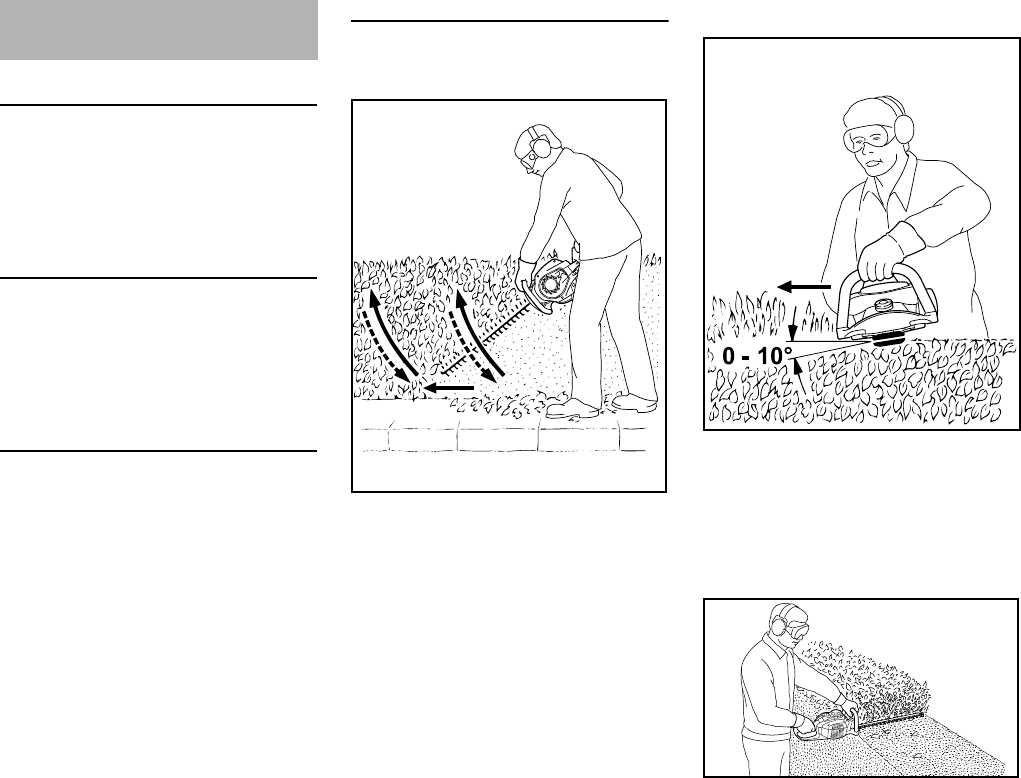 0 - 10°