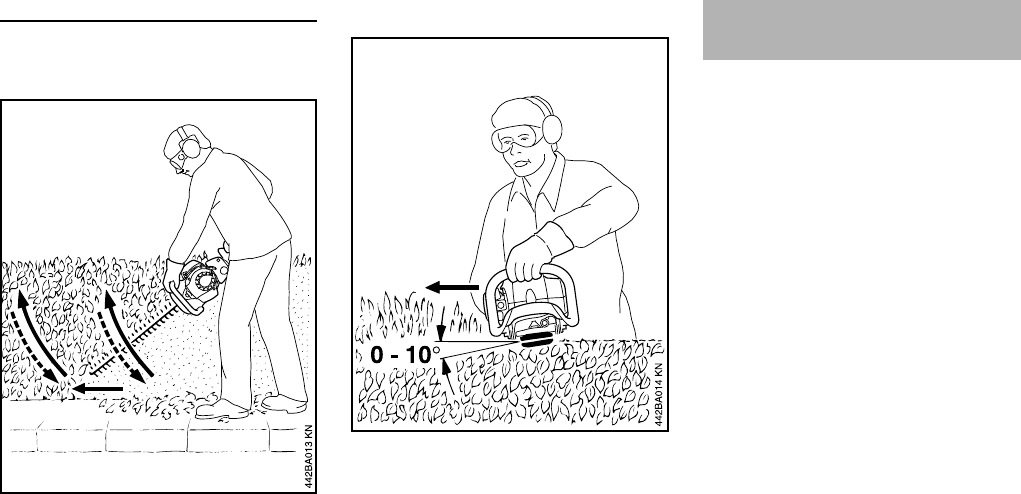 442BA013 KN

0 - 10°

442BA014 KN