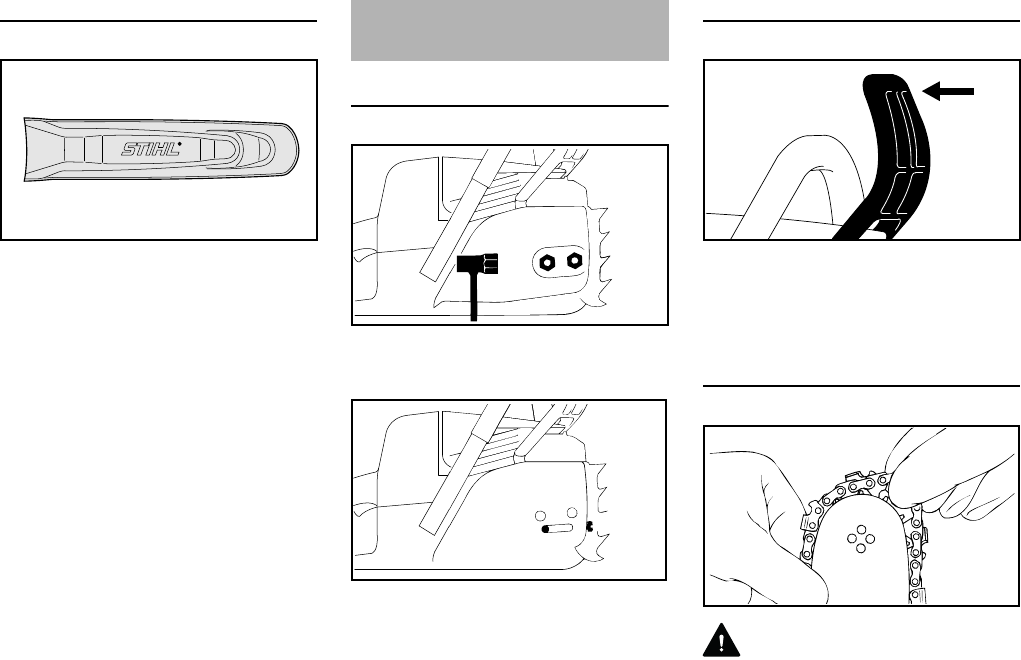 STIHL