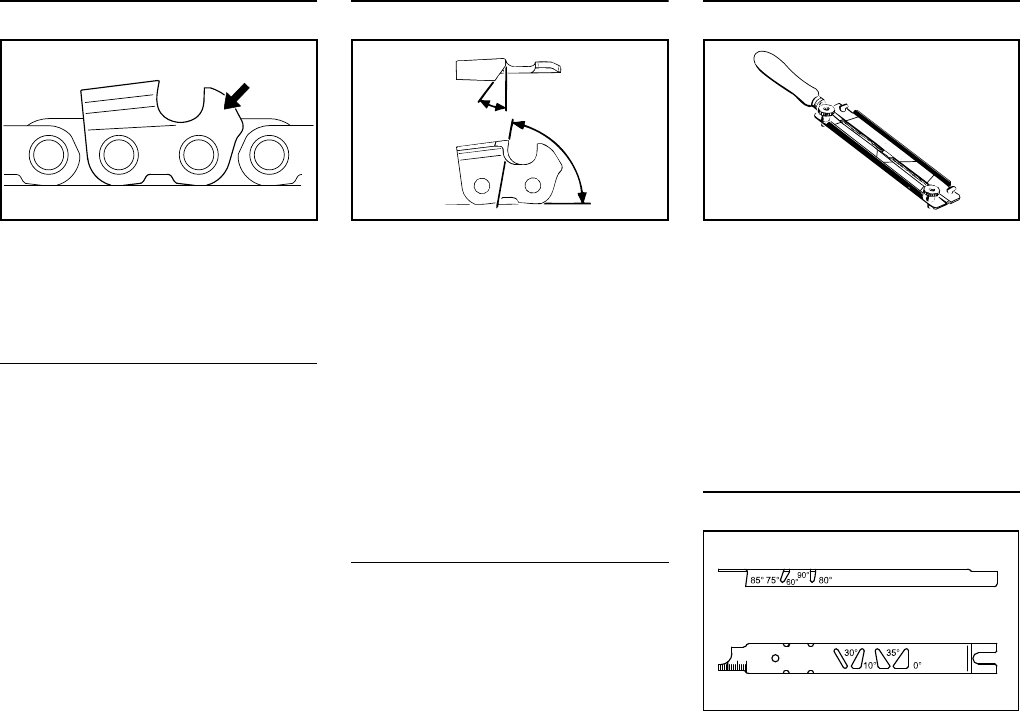 85° 75° 60° 90° 80°

30° 10° 35° 0°