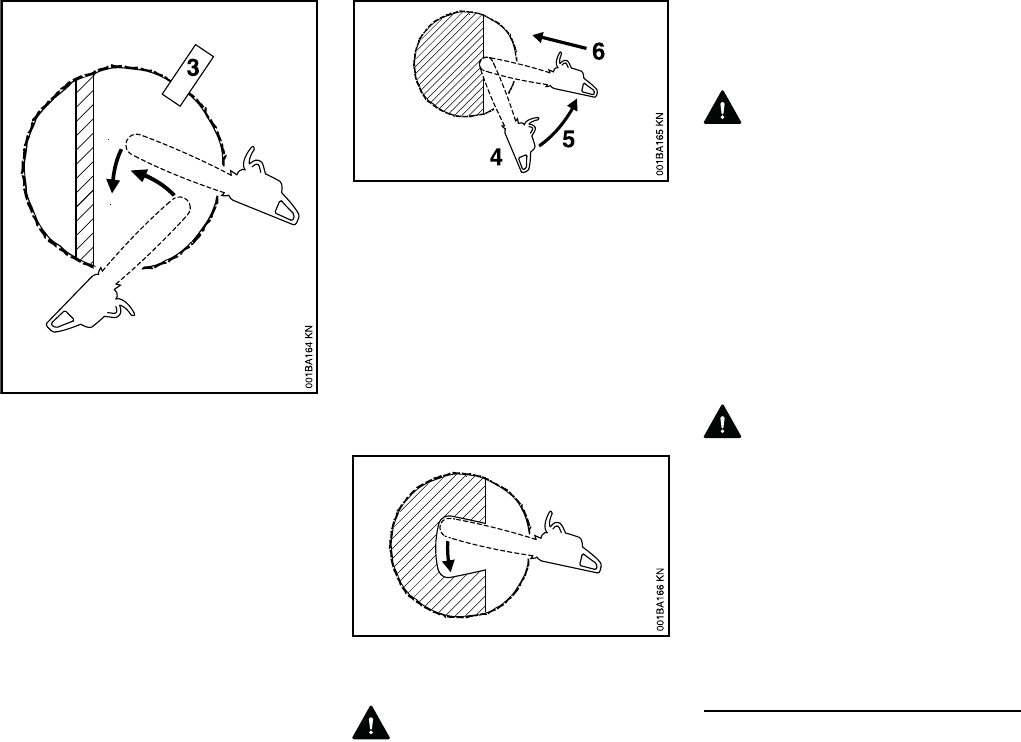 3

001BA164 KN

6

5

4

001BA165 KN

001BA166 KN