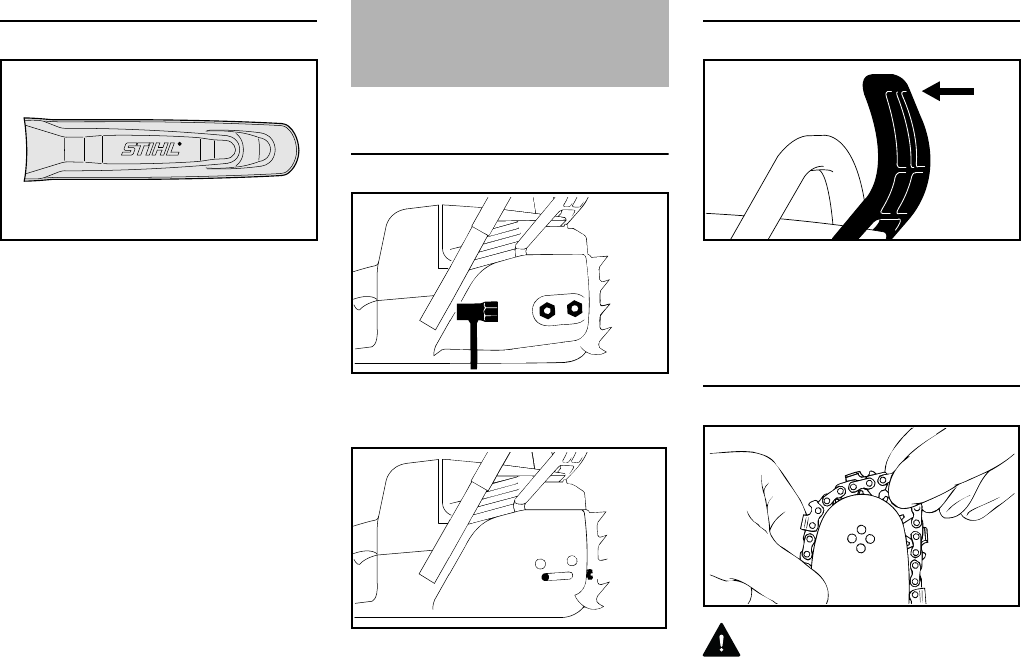 STIHL