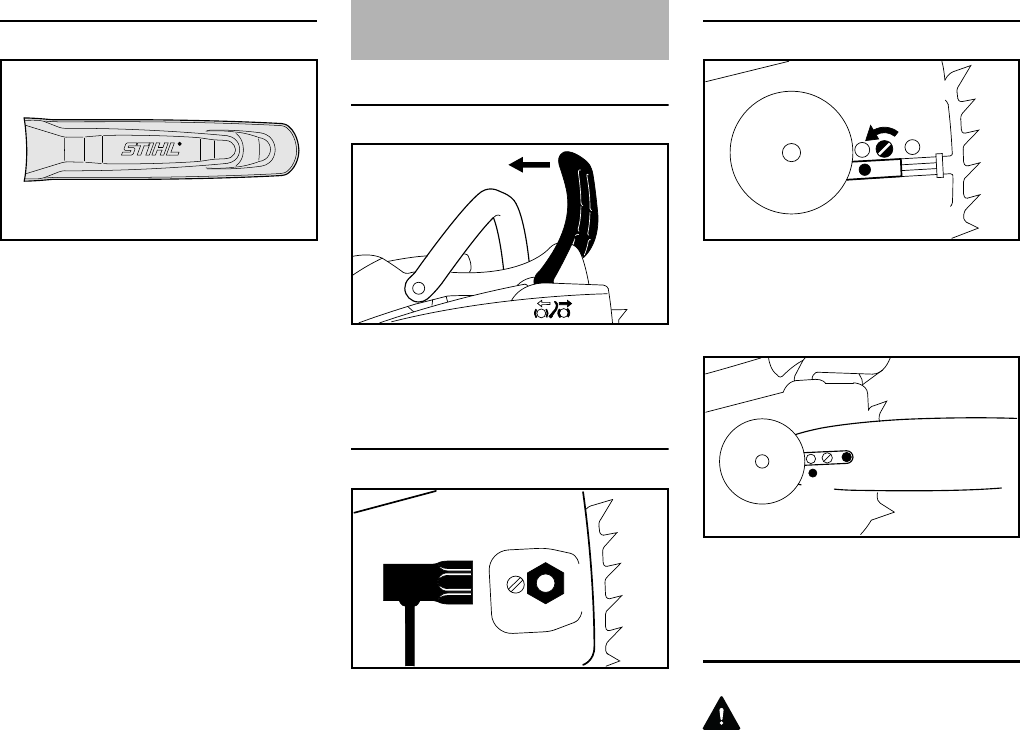 STIHL