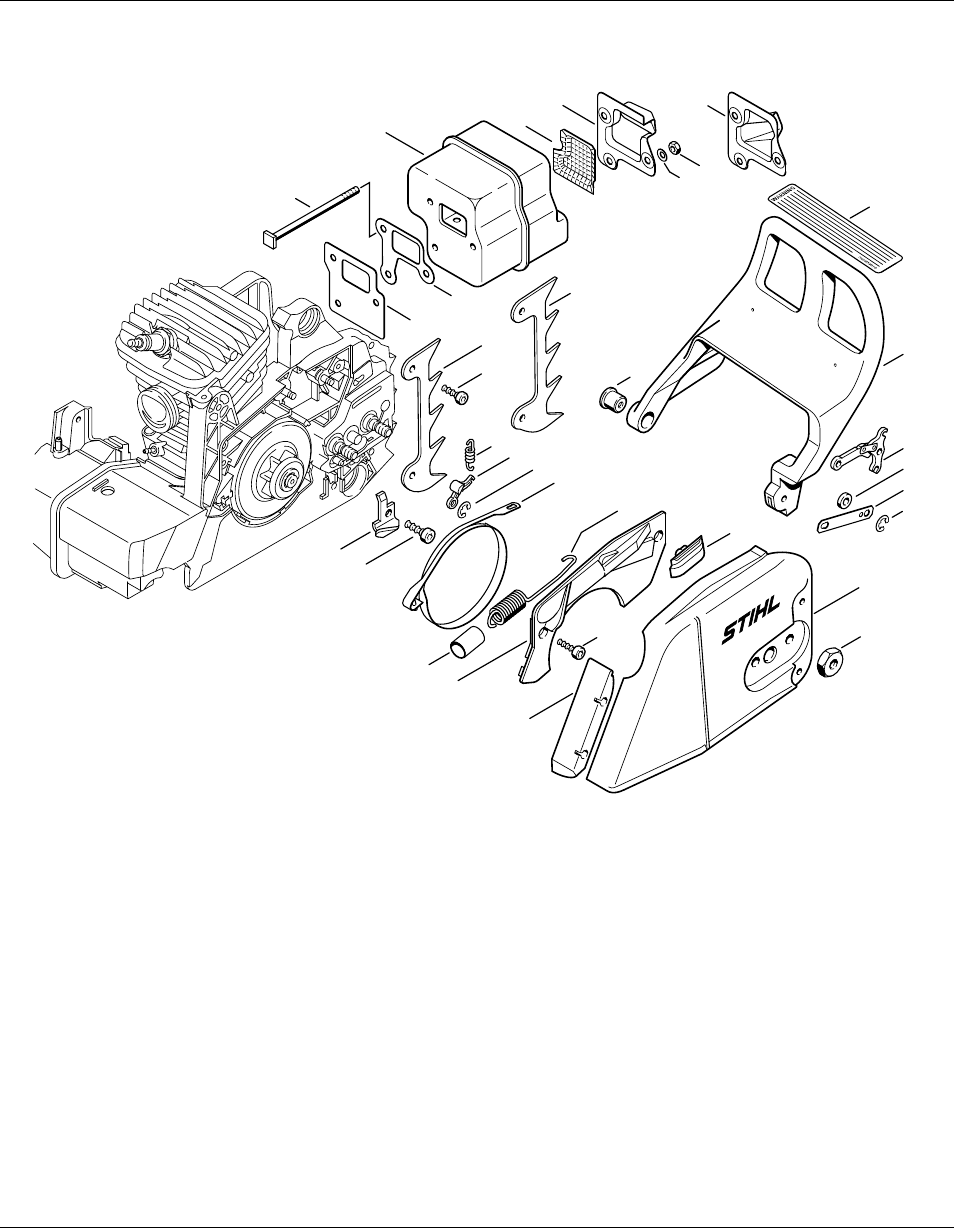 STIHL