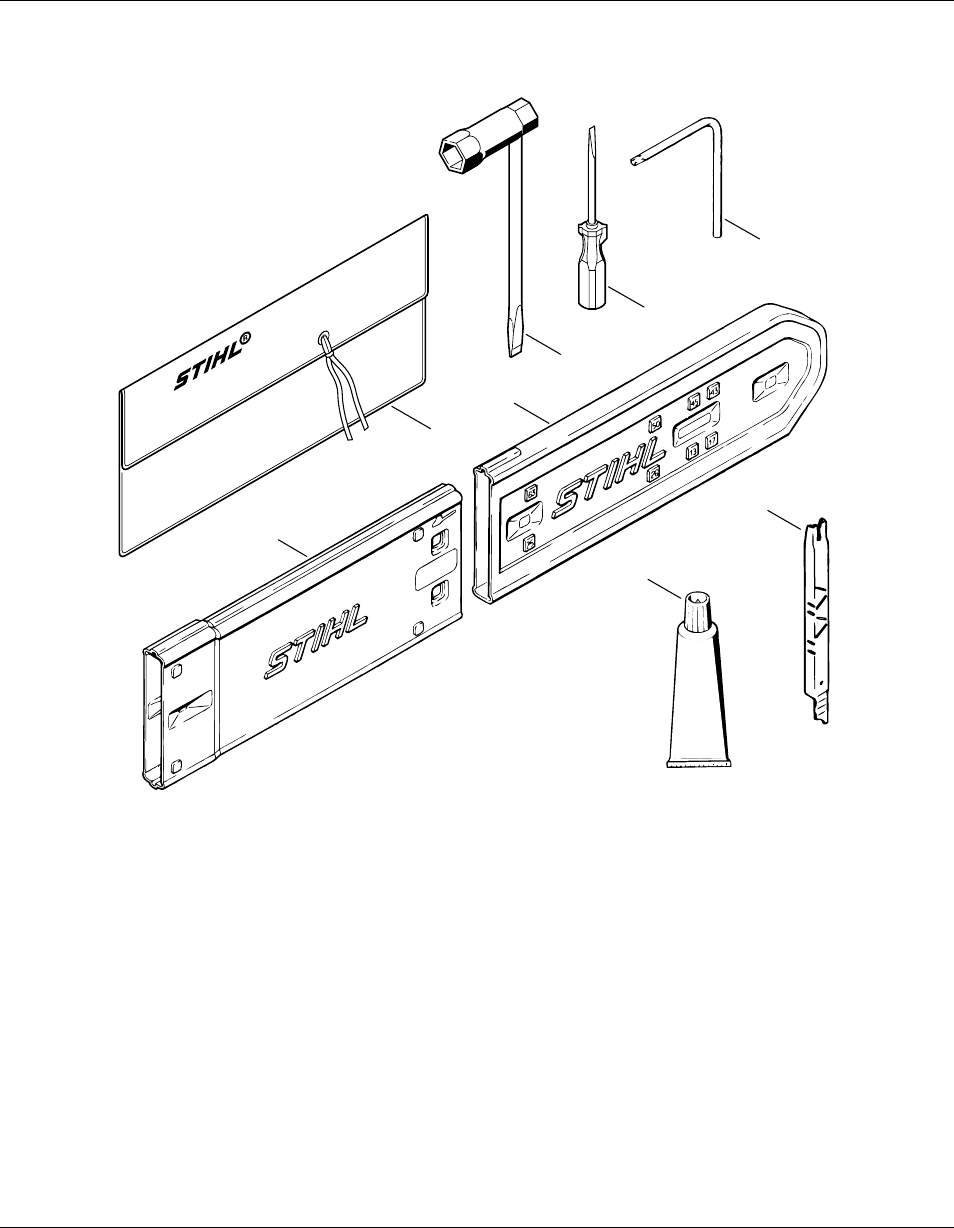 STIHL®

STIHL

STIHL