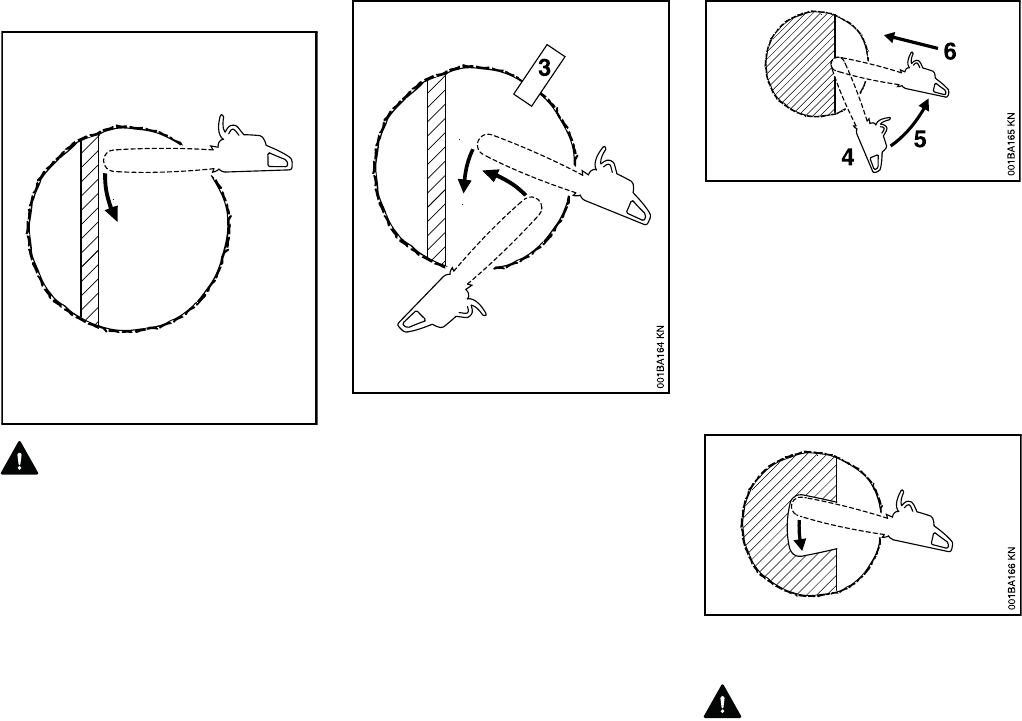 3

001BA164 KN

6

5

4

001BA165 KN

001BA166 KN