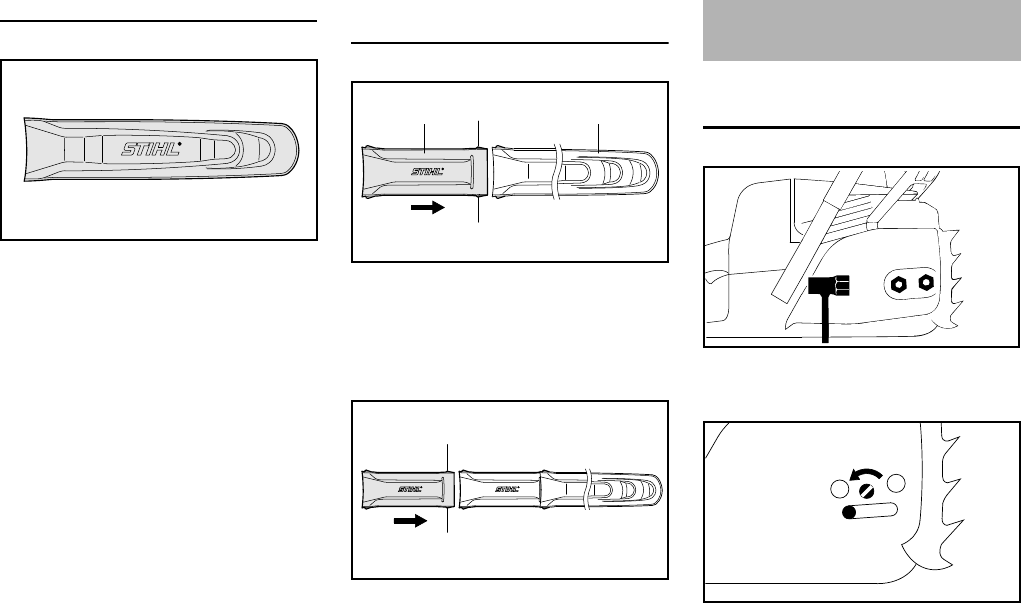 STIHL

STIHL

STIHL

STIHL