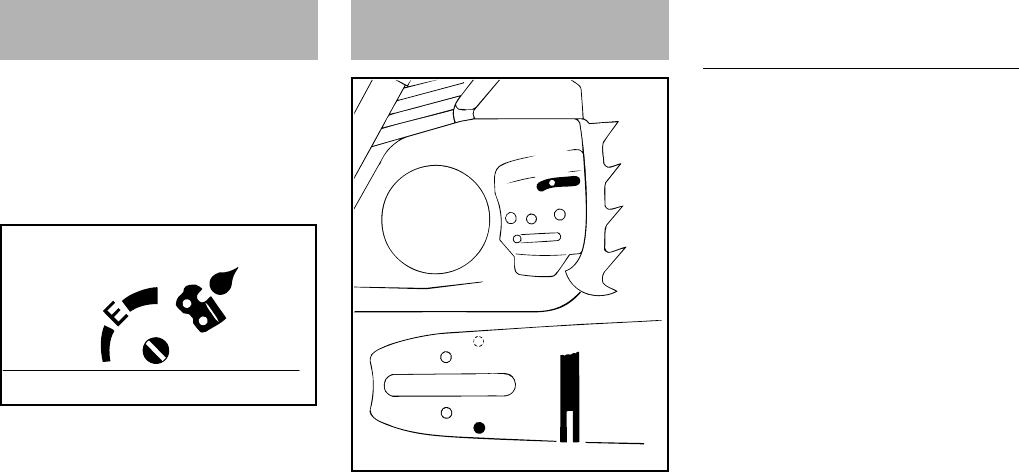 E