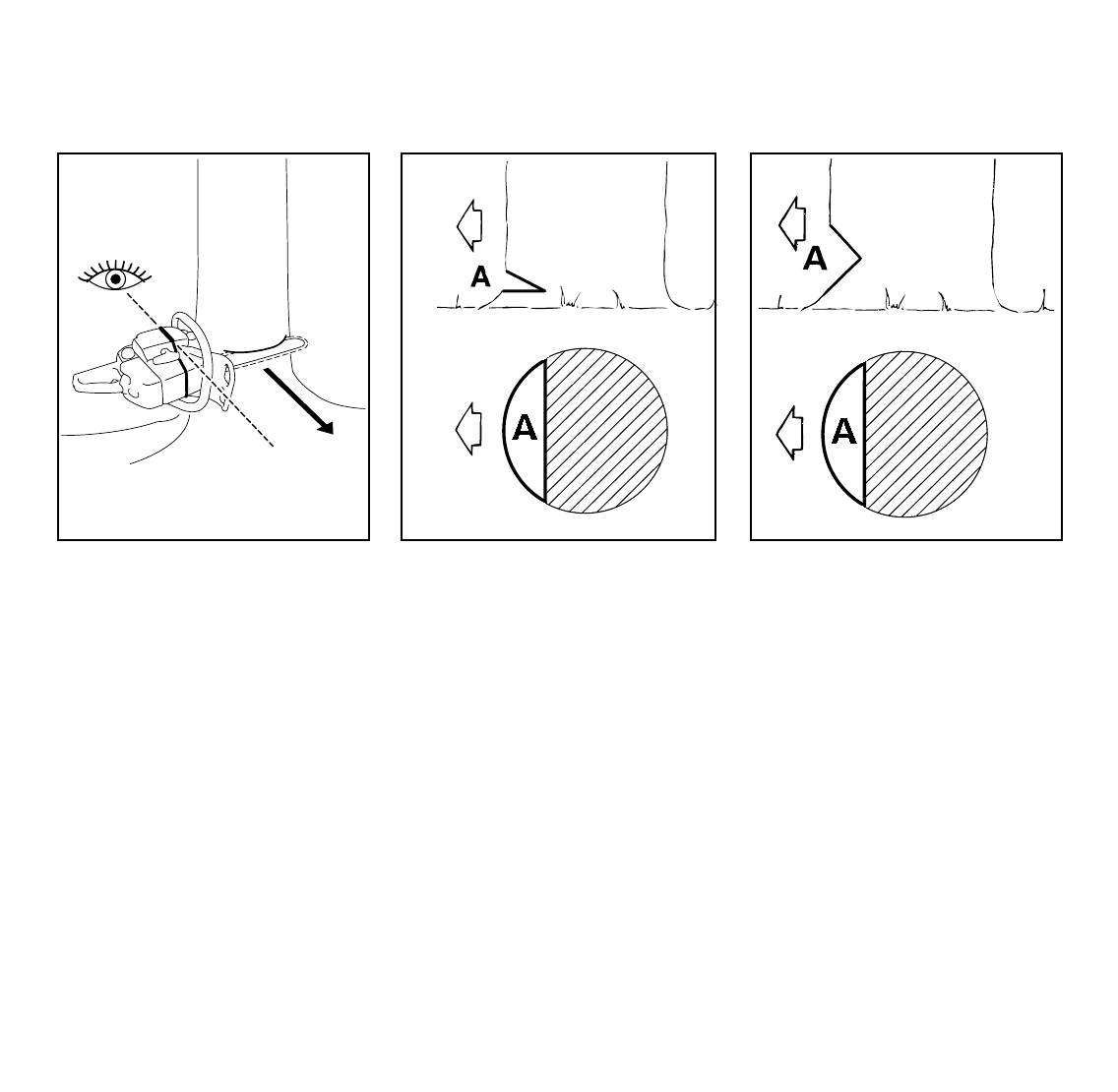 A

A

A

A