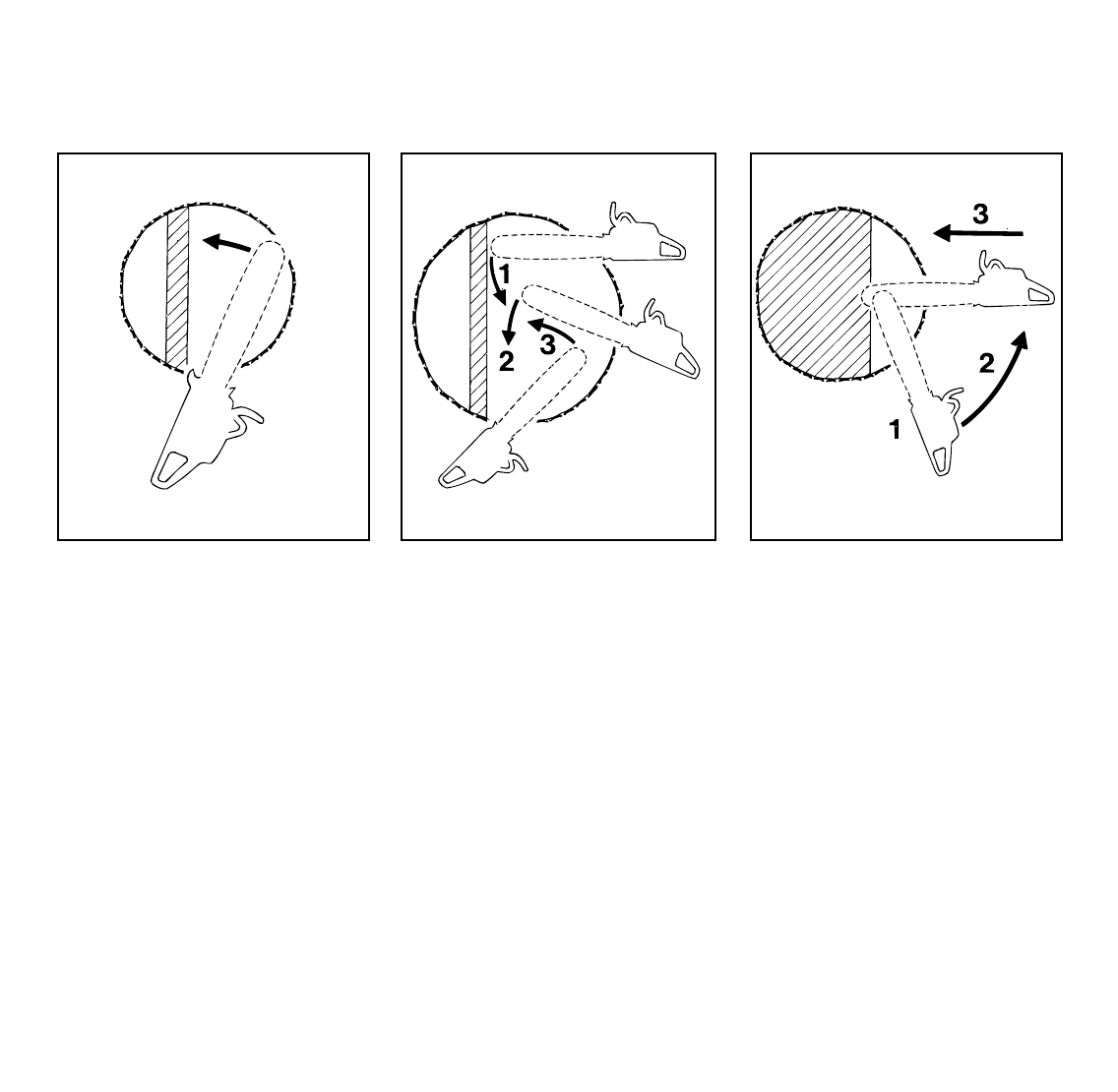 1
2
3

3
2
1