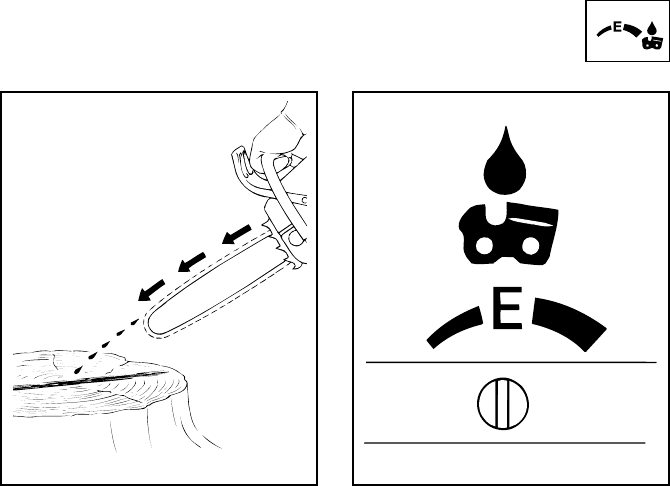 E

E