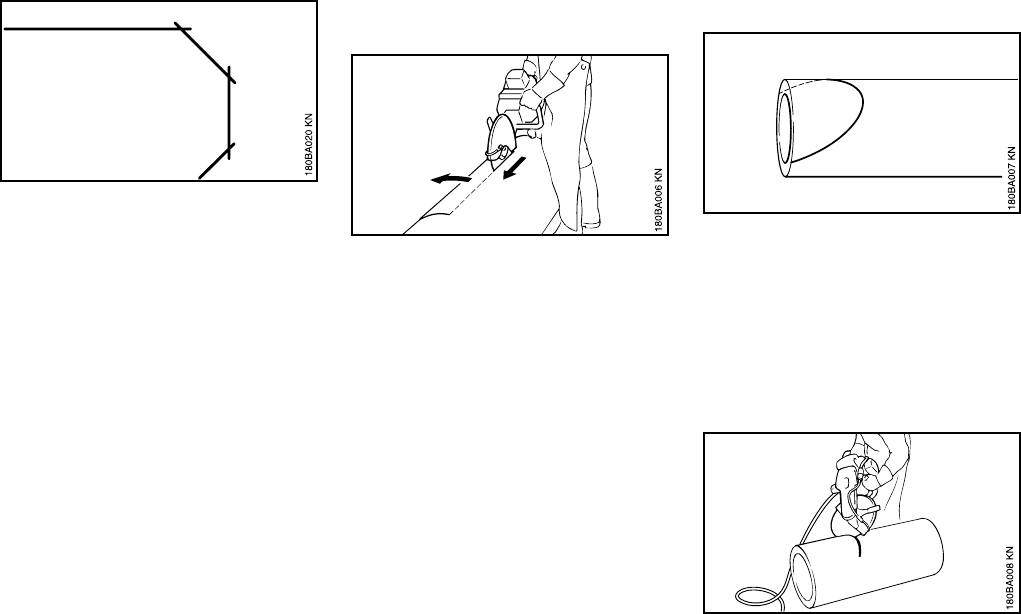 180BA020 KN

180BA006 KN

180BA007 KN

180BA008 KN