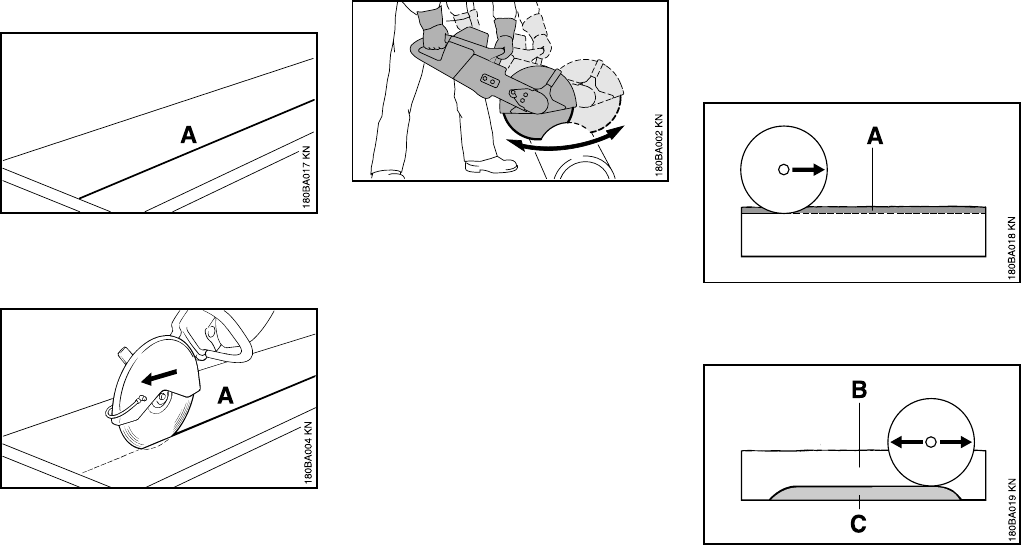 A
180BA017 KN

A
180BA004 KN

180BA002 KN

A
180BA018 KN

B
C
180BA019 KN