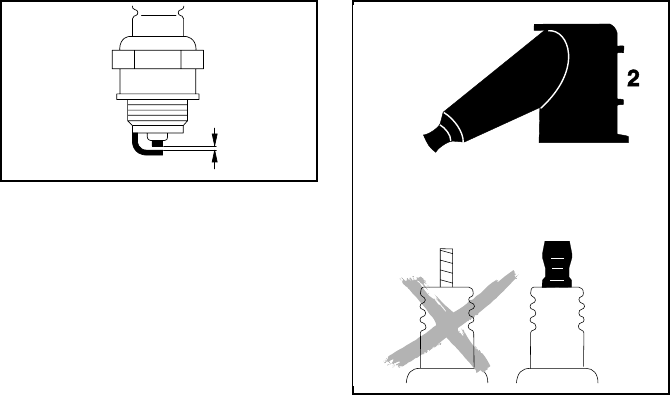 2