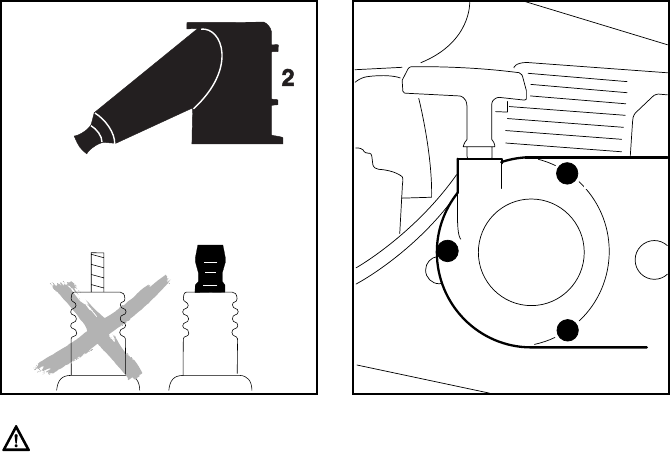 2