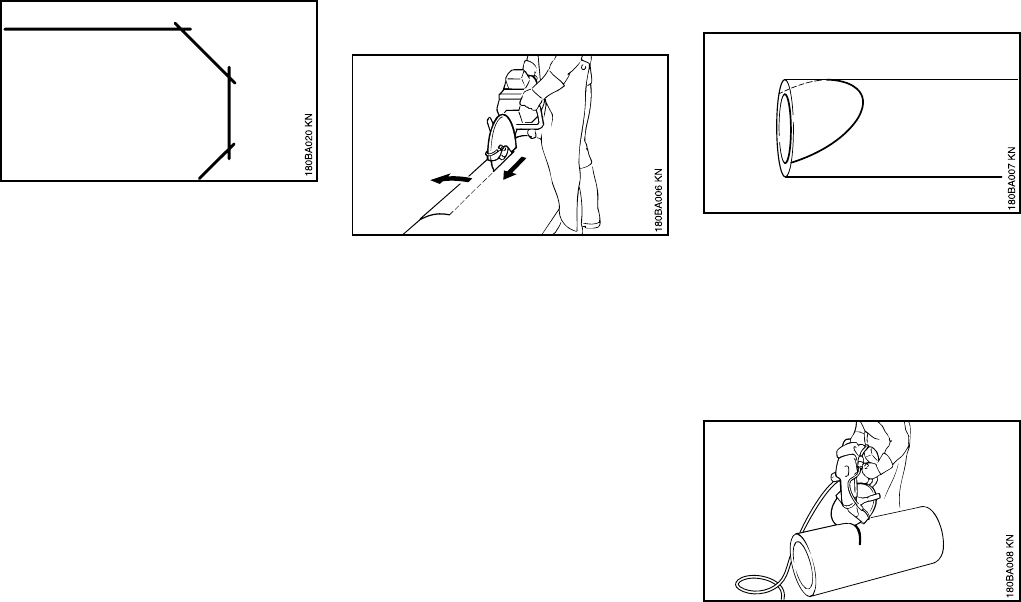 180BA020 KN

180BA006 KN

180BA007 KN

180BA008 KN