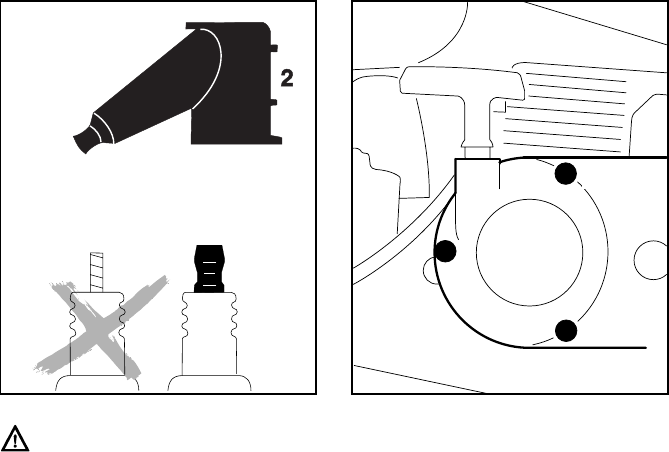 2