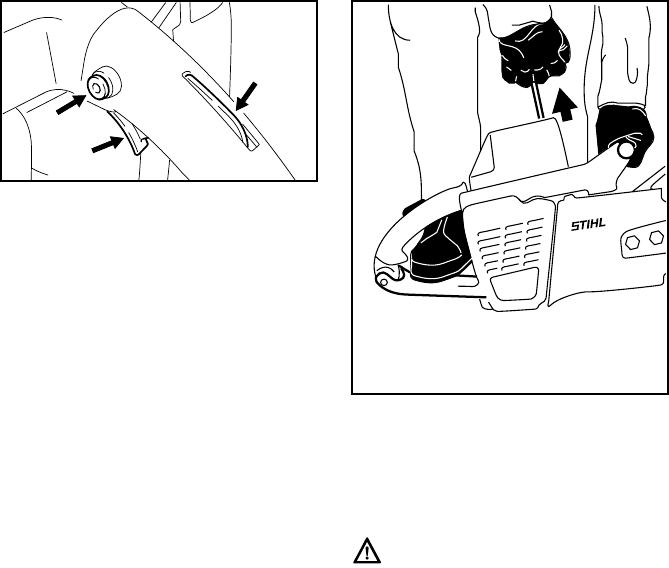 STIHL