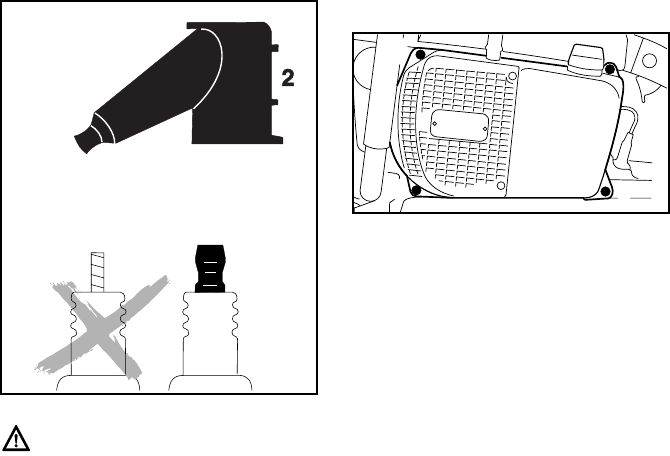 2