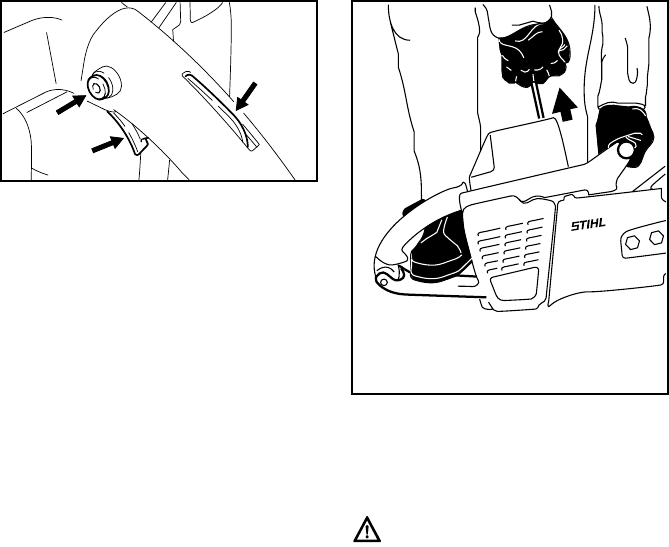 STIHL