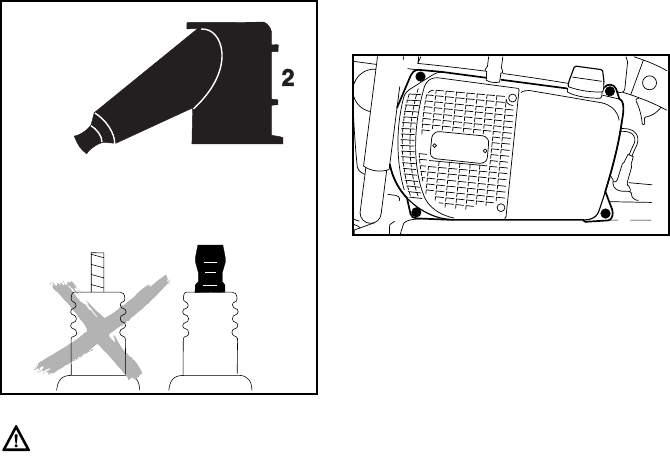 2