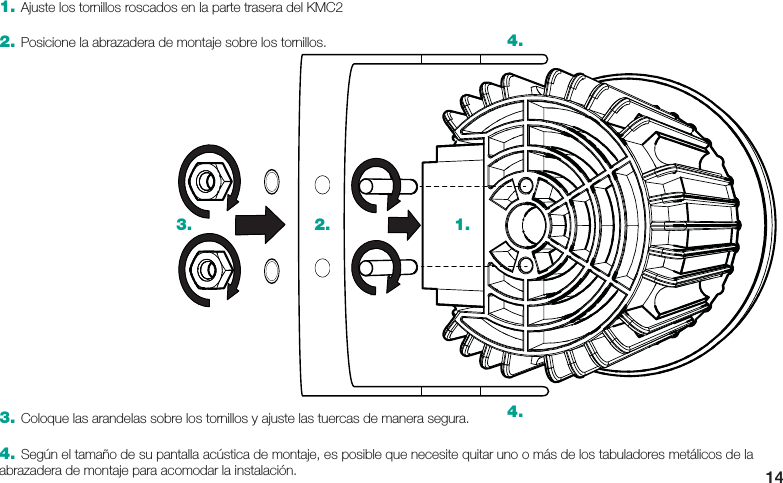 1. Ajuste los tornillos roscados en la parte trasera del KMC2

2. Posicione la abrazadera de montaje sobre los tornillos.

4.

3.

2.

1.

4.

3. Coloque las arandelas sobre los tornillos y ajuste las tuercas de manera segura.

4. Según el tamaño de su pantalla acústica de montaje, es posible que necesite quitar uno o más de los tabuladores metálicos de la abrazadera de montaje para acomodar la instalación.

14