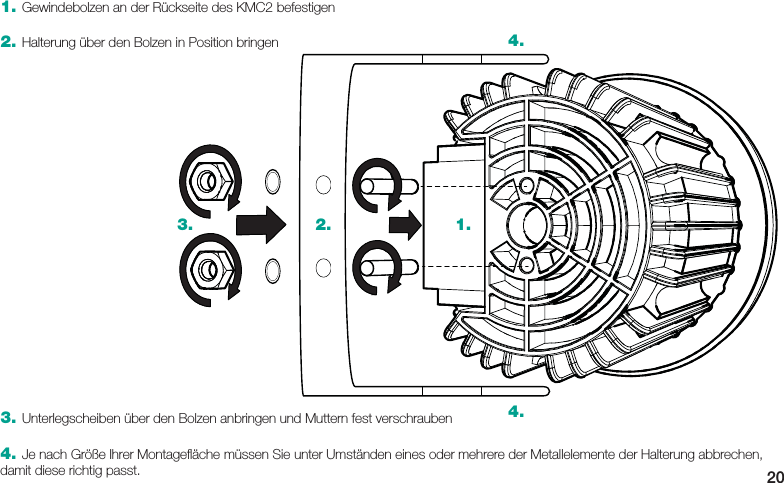 1. Gewindebolzen an der Rückseite des KMC2 befestigen

2. Halterung über den Bolzen in Position bringen

4.

3.

2.

1.

4.

3. Unterlegscheiben über den Bolzen anbringen und Muttern fest verschrauben

4. Je nach Größe Ihrer Montagefläche müssen Sie unter Umständen eines oder mehrere der Metallelemente der Halterung abbrechen, damit diese richtig passt.

20