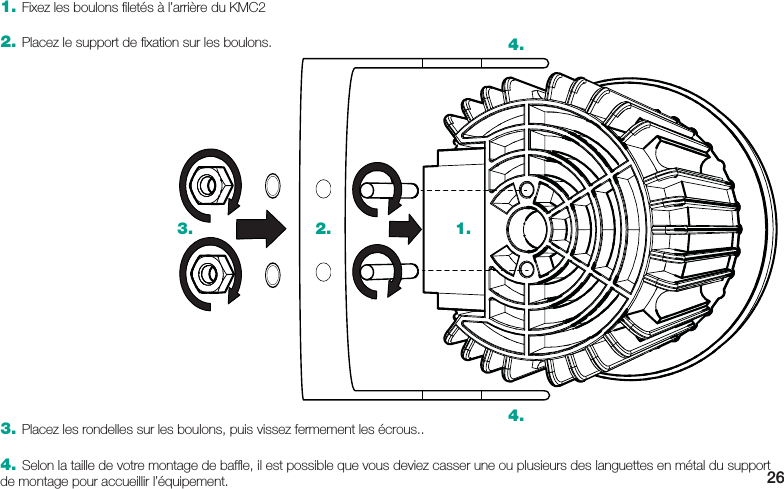 1. Fixez les boulons filetés à l'arrière du KMC2

2. Placez le support de fixation sur les boulons.

4.

3.

2.

1.

4.

3. Placez les rondelles sur les boulons, puis vissez fermement les écrous..

4. Selon la taille de votre montage de baffle, il est possible que vous deviez casser une ou plusieurs des languettes en métal du support de montage pour accueillir l'équipement.

26