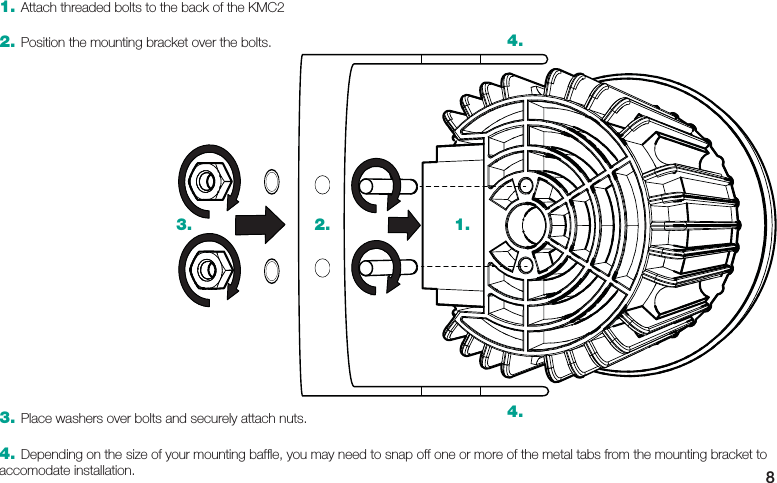 1. Attach threaded bolts to the back of the KMC2

2. Position the mounting bracket over the bolts.

4.

3.

2.

1.

4.

3. Place washers over bolts and securely attach nuts.

4. Depending on the size of your mounting baffle, you may need to snap off one or more of the metal tabs from the mounting bracket to accomodate installation.

8