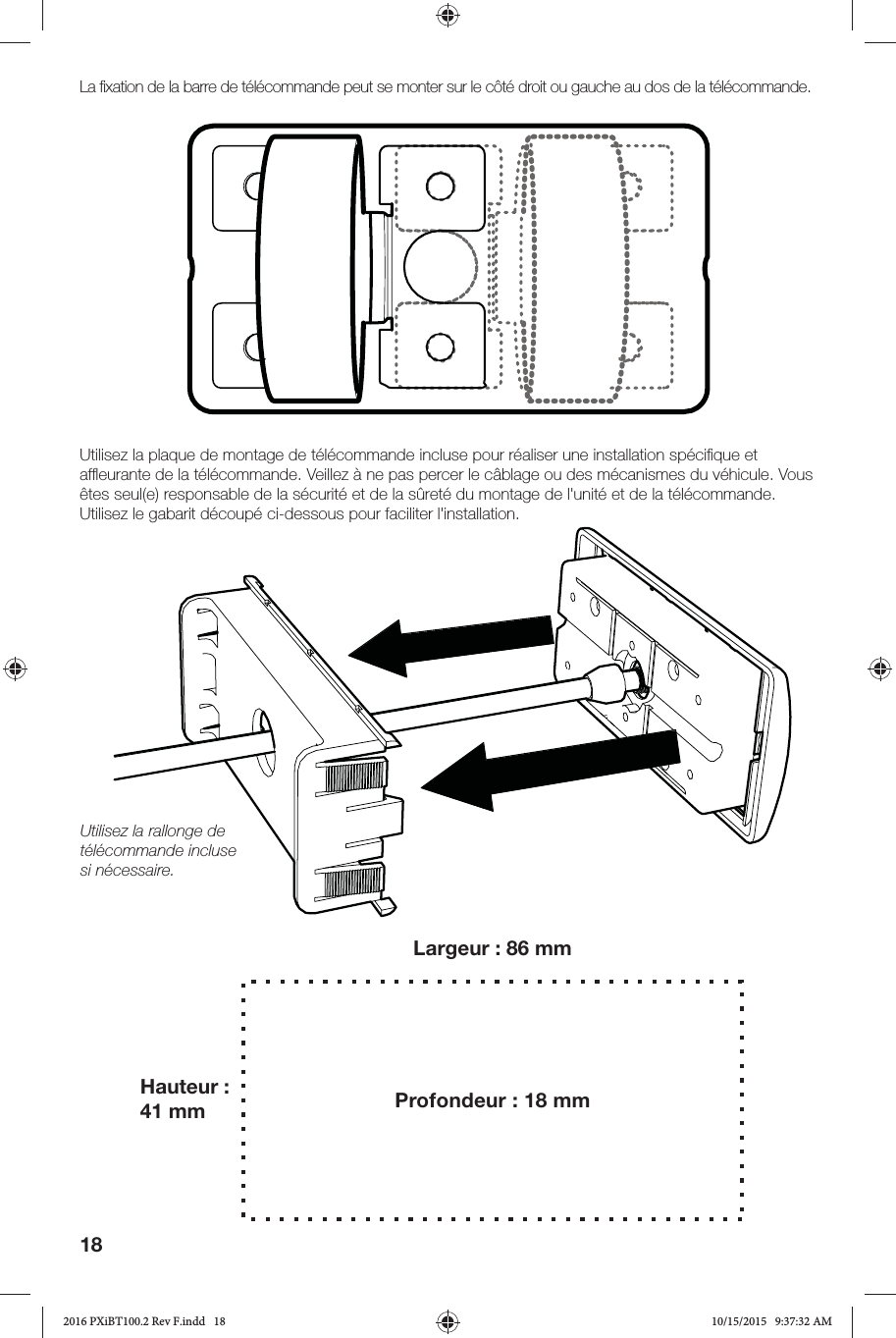 La fixation de la barre de télécommande peut se monter sur le côté droit ou gauche au dos de la télécommande.

Utilisez la plaque de montage de télécommande incluse pour réaliser une installation spécifique et affleurante de la télécommande. Veillez à ne pas percer le câblage ou des mécanismes du véhicule. Vous êtes seul(e) responsable de la sécurité et de la sûreté du montage de l'unité et de la télécommande. Utilisez le gabarit découpé ci-dessous pour faciliter l'installation.

Utilisez la rallonge de télécommande incluse si nécessaire.

Largeur : 86 mm

Hauteur : 41 mm

Profondeur : 18 mm

18

2016 PXiBT100.2 Rev F.indd 18

10/15/2015 9:37:32 AM