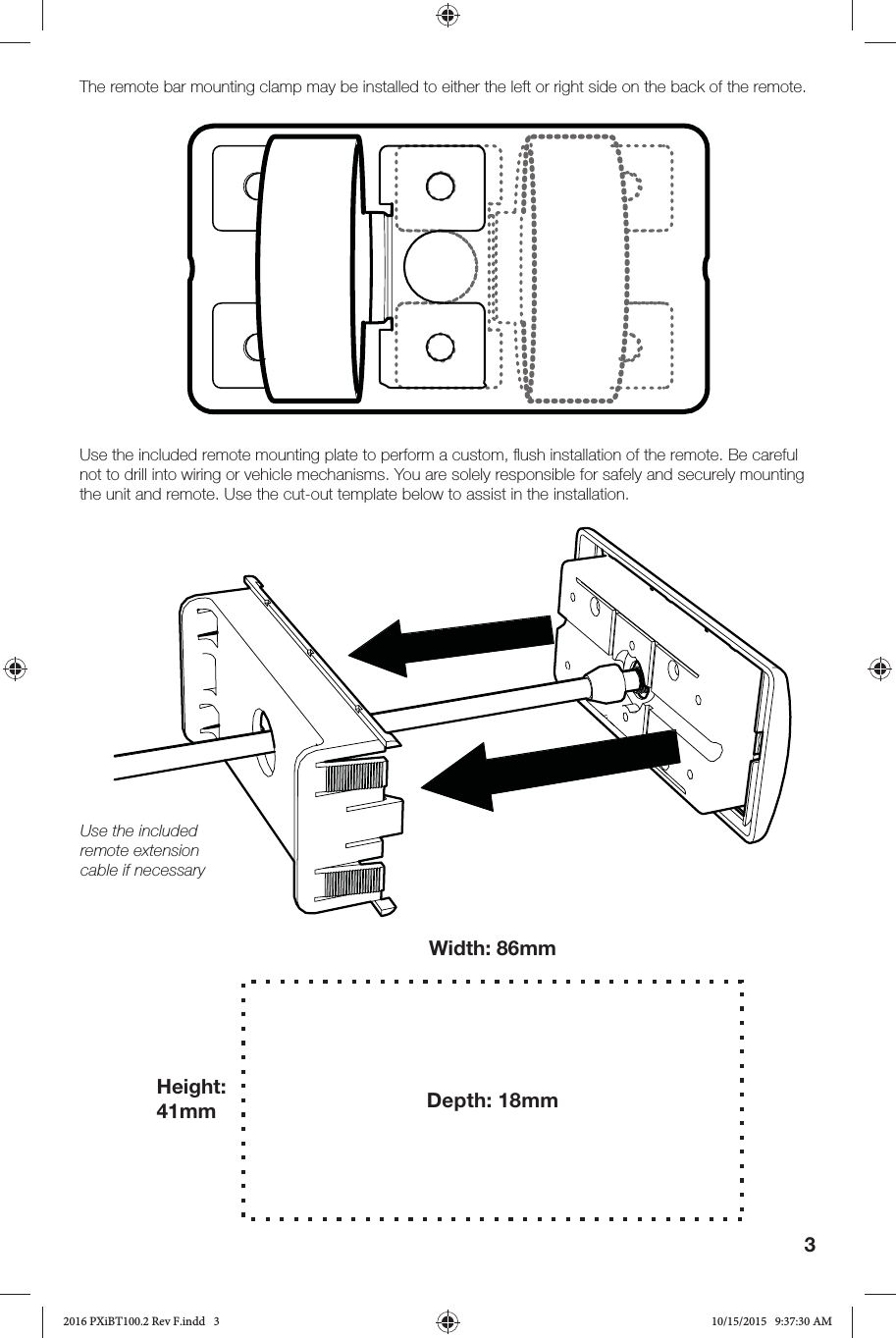 The remote bar mounting clamp may be installed to either the left or right side on the back of the remote.

Use the included remote mounting plate to perform a custom, flush installation of the remote. Be careful not to drill into wiring or vehicle mechanisms. You are solely responsible for safely and securely mounting the unit and remote. Use the cut-out template below to assist in the installation.

Use the included remote extension cable if necessary

Width: 86mm

Height: 41mm

Depth: 18mm

3

2016 PXiBT100.2 Rev F.indd 3

10/15/2015 9:37:30 AM