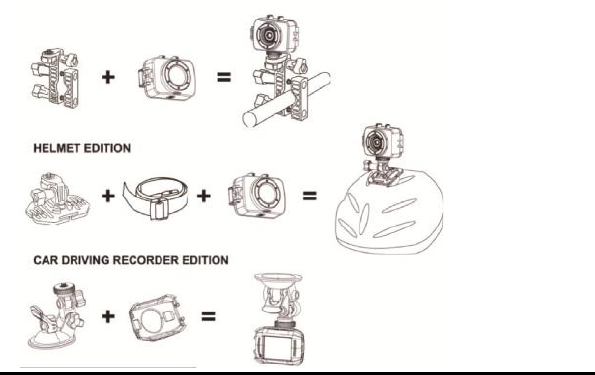 + =

HELMET EDITION

+ + =

CAR DRIVING RECORDER EDITION

+ =