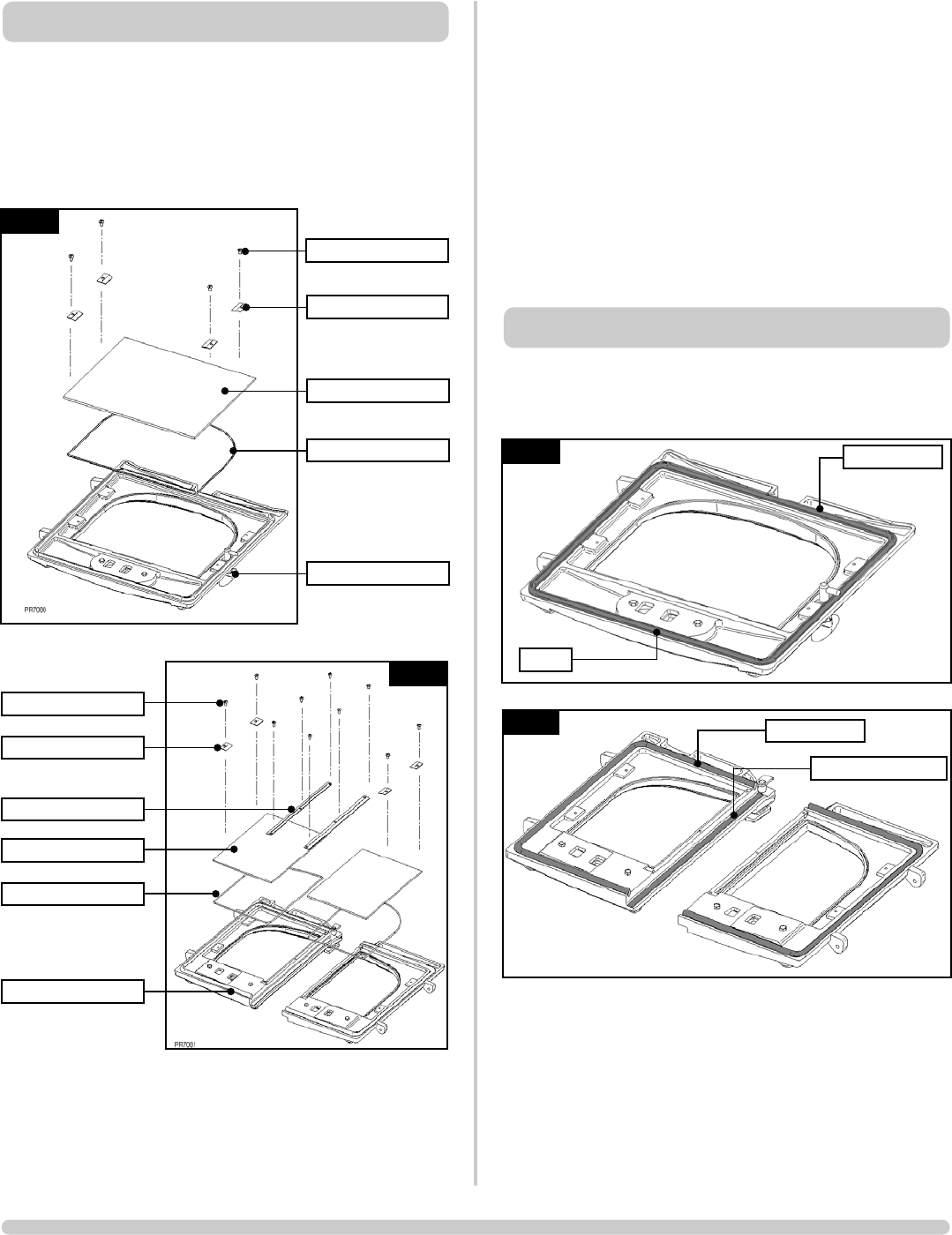 PR7080

PR7081