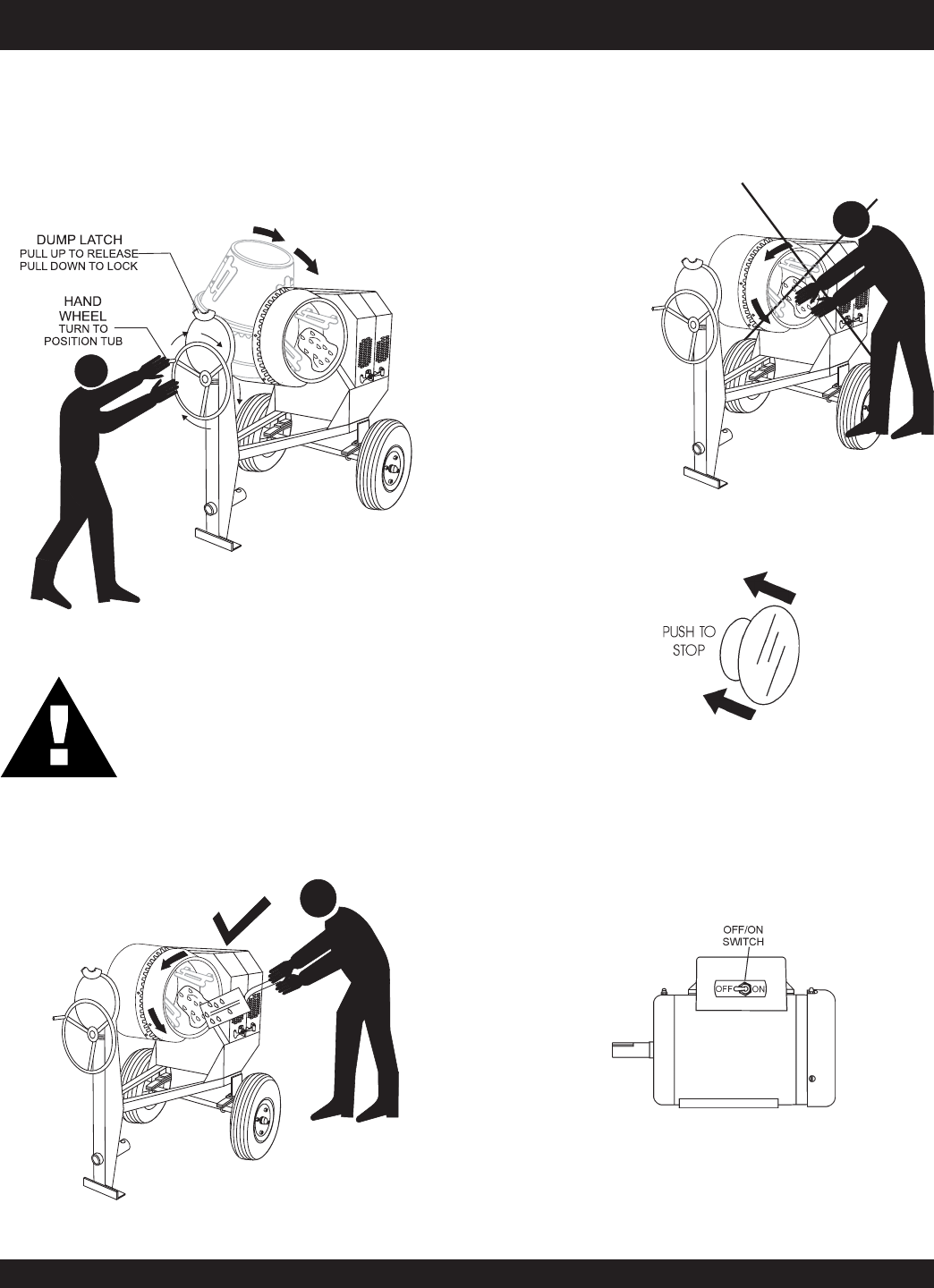 DUMP LATCH
PULL UP TO RELEASE
PULL DOWN TO LOCK

HAND WHEEL
TURN TO POSITION TUB

PUSH TO STOP

OFF/ON SWITCH

OFF ON