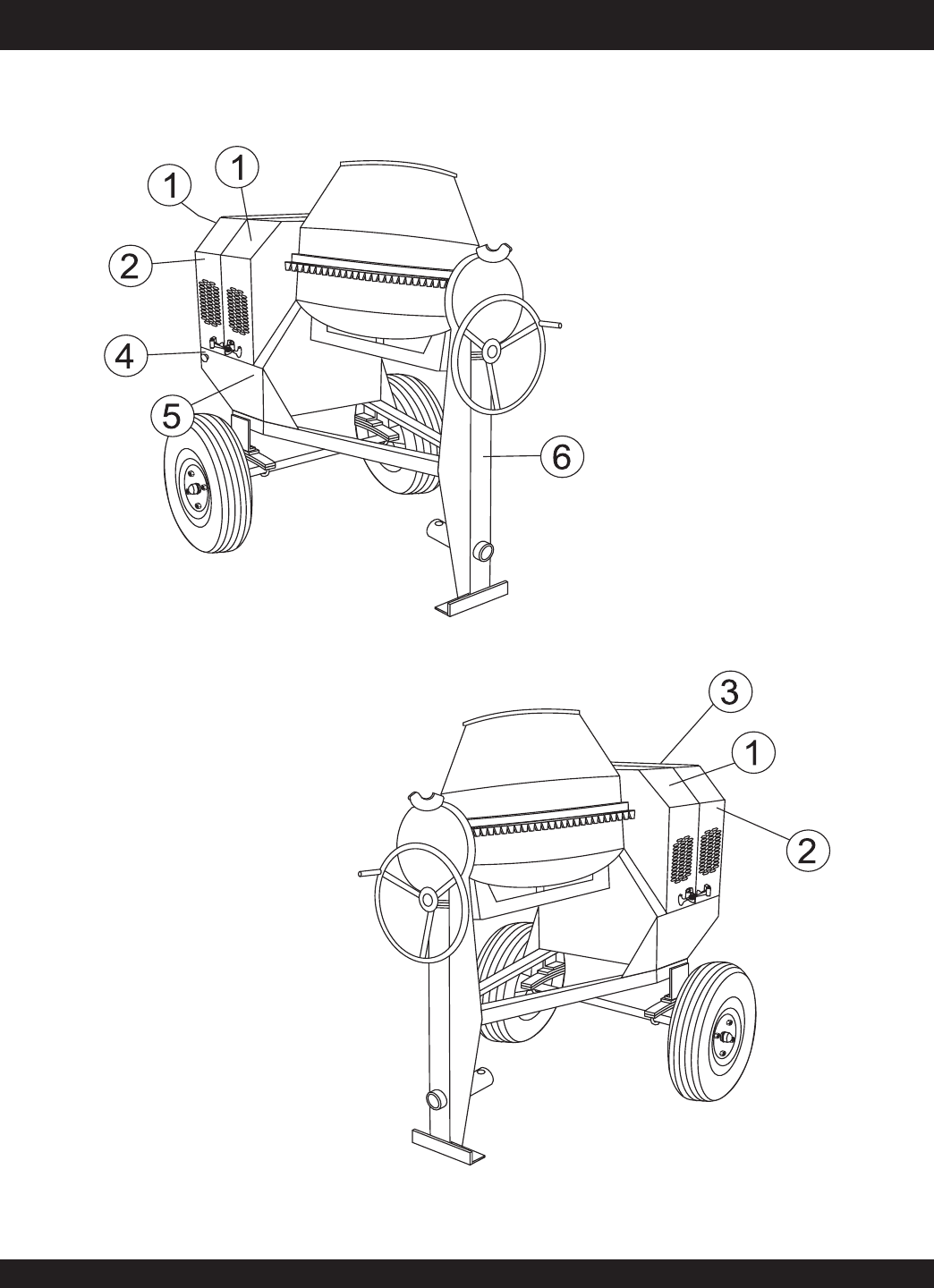 1
1
2
4
5
6
3
1
2