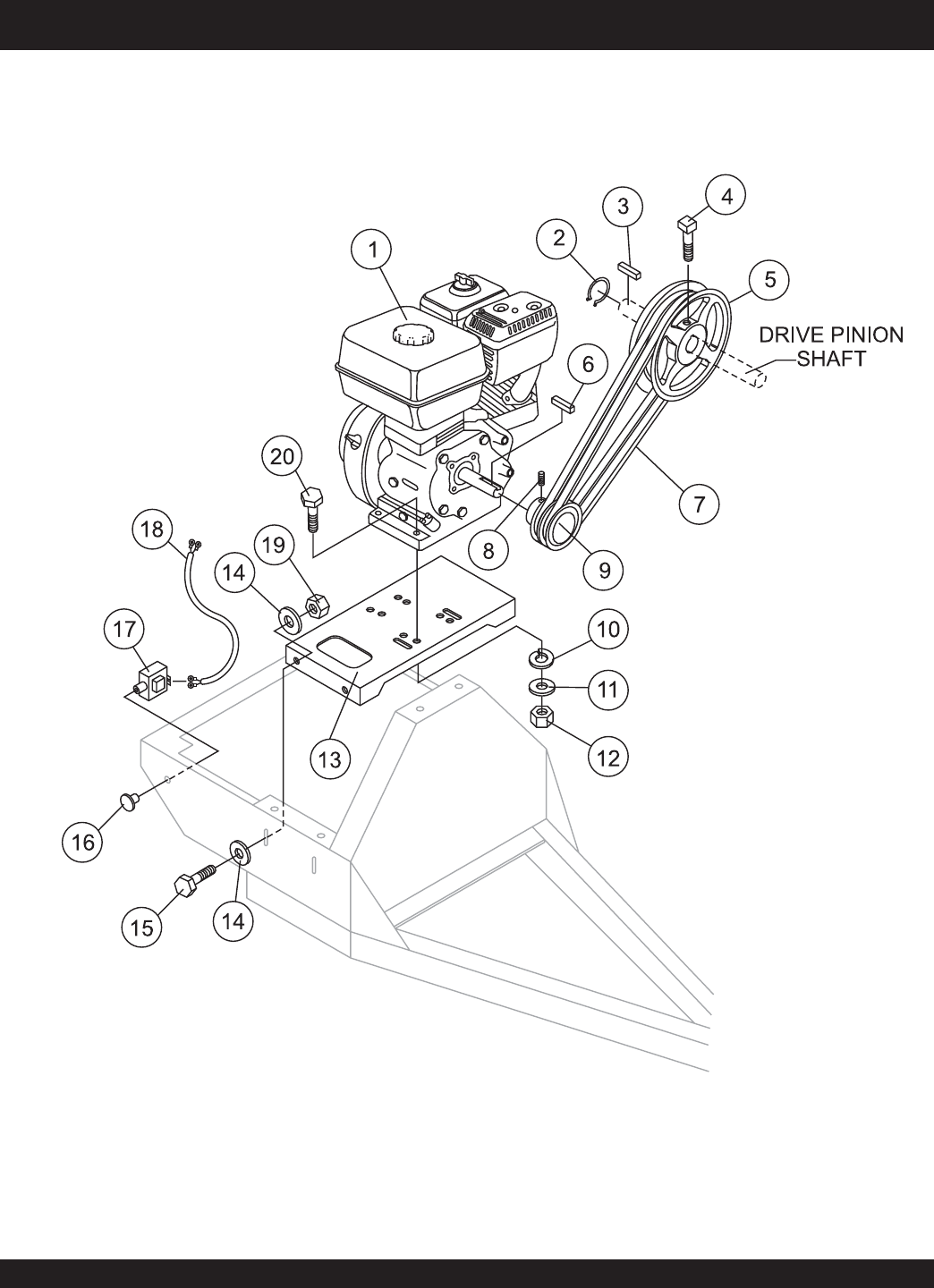 1
2
3
4
5
DRIVE PINION SHAFT
6
7
8
9
20
18
19
14
17
10
11
12
13
16
15
14