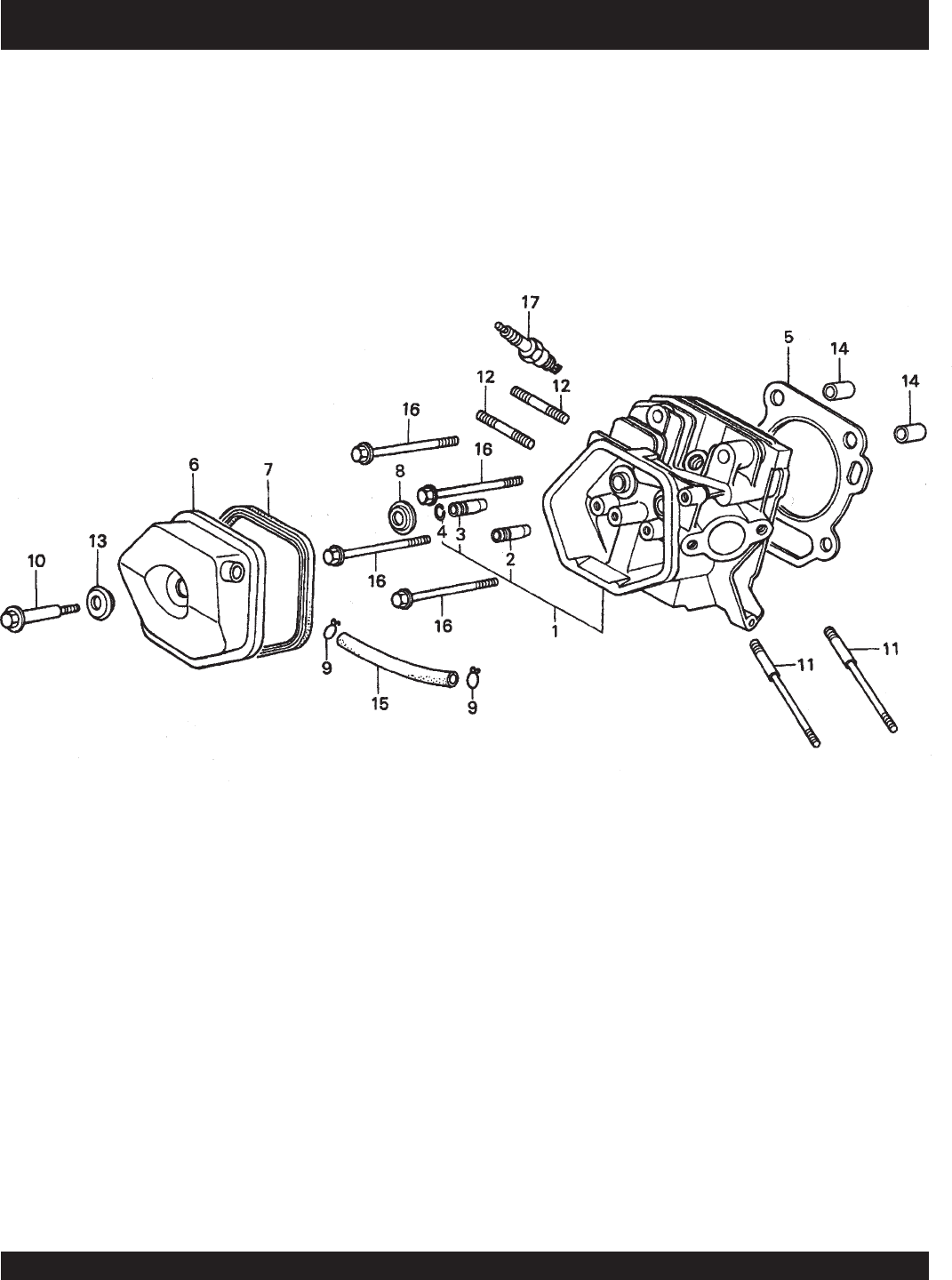 17
5
14
14
12
12
16
16
6
7
8
4
3
2
10
13
16
16
1
9
15
9
11
11