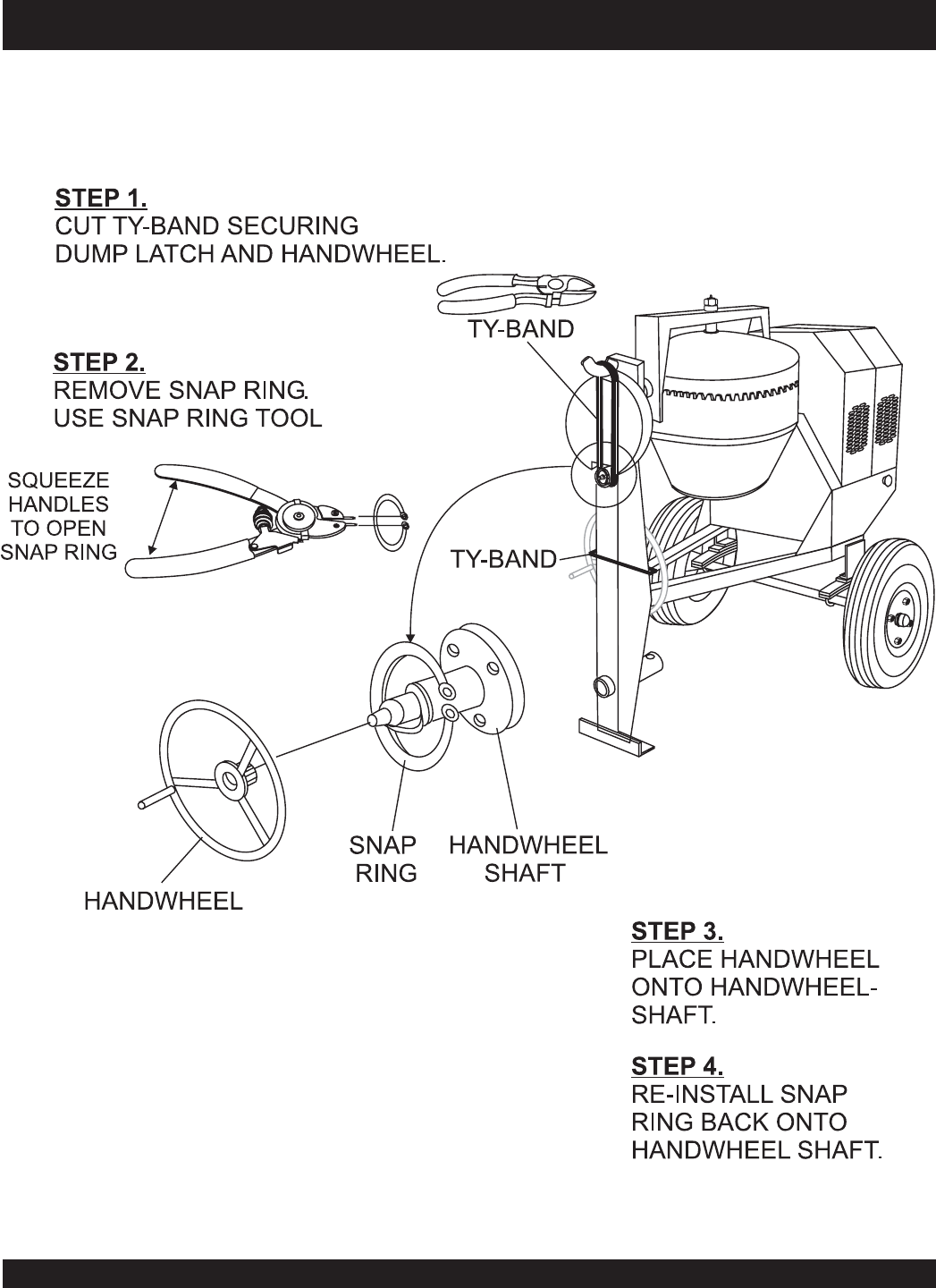 STEP 1.
CUT TY-BAND SECURING DUMP LATCH AND HANDWHEEL.

TY-BAND

STEP 2.
REMOVE SNAP RING. USE SNAP RING TOOL

SQUEEZE HANDLES TO OPEN SNAP RING

TY-BAND

SNAP RING

HANDWHEEL SHAFT

HANDWHEEL

STEP 3.
PLACE HANDWHEEL ONTO HANDWHEEL-SHAFT.

STEP 4.
RE-INSTALL SNAP RING BACK ONTO HANDWHEEL SHAFT.