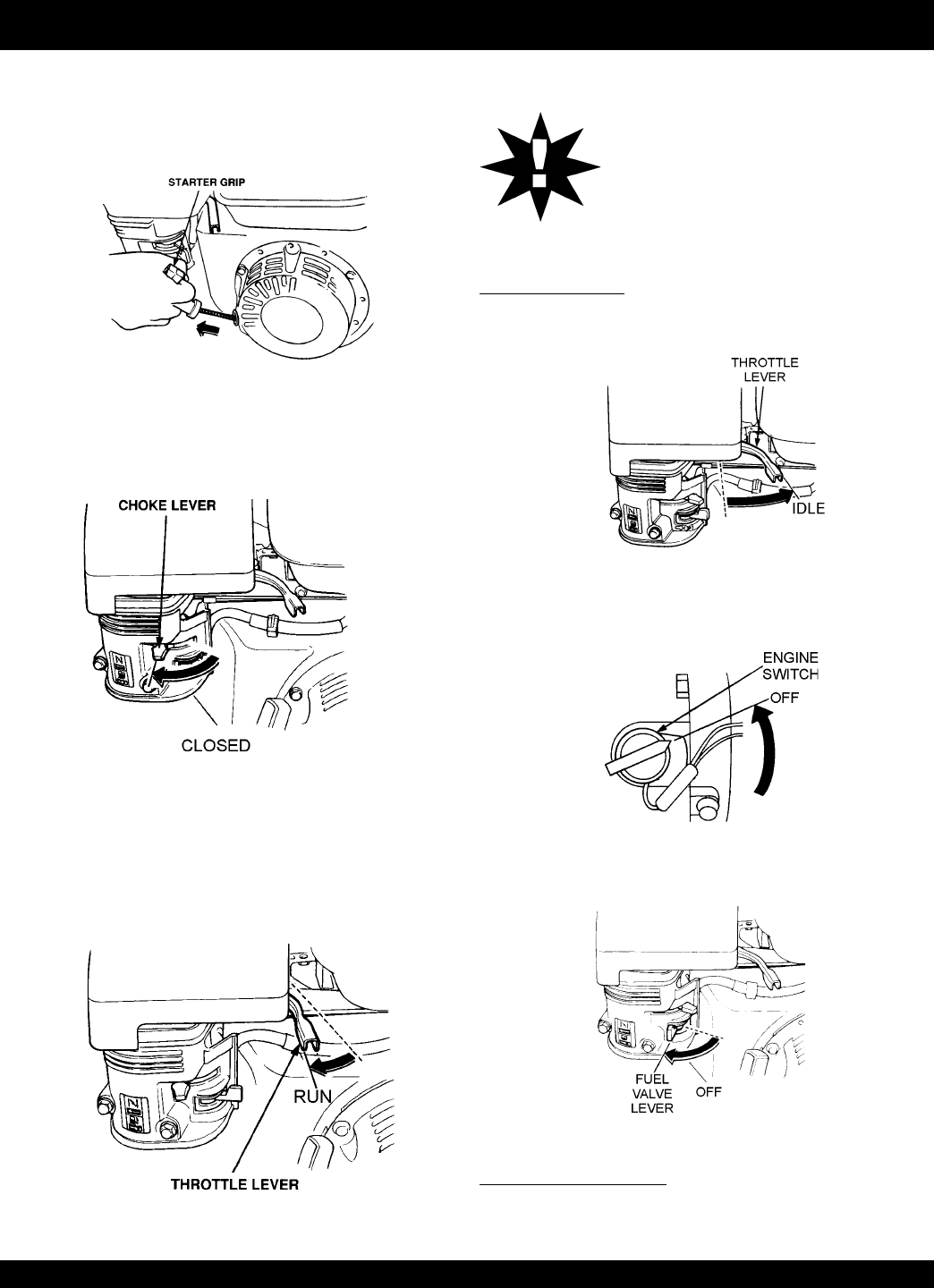 STARTER GRIP

CHOKE LEVER

CLOSED

RUN

THROTTLE LEVER

!

THROTTLE LEVER

IDLE

ENGINE SWITCH

OFF

FUEL VALVE LEVER

OFF