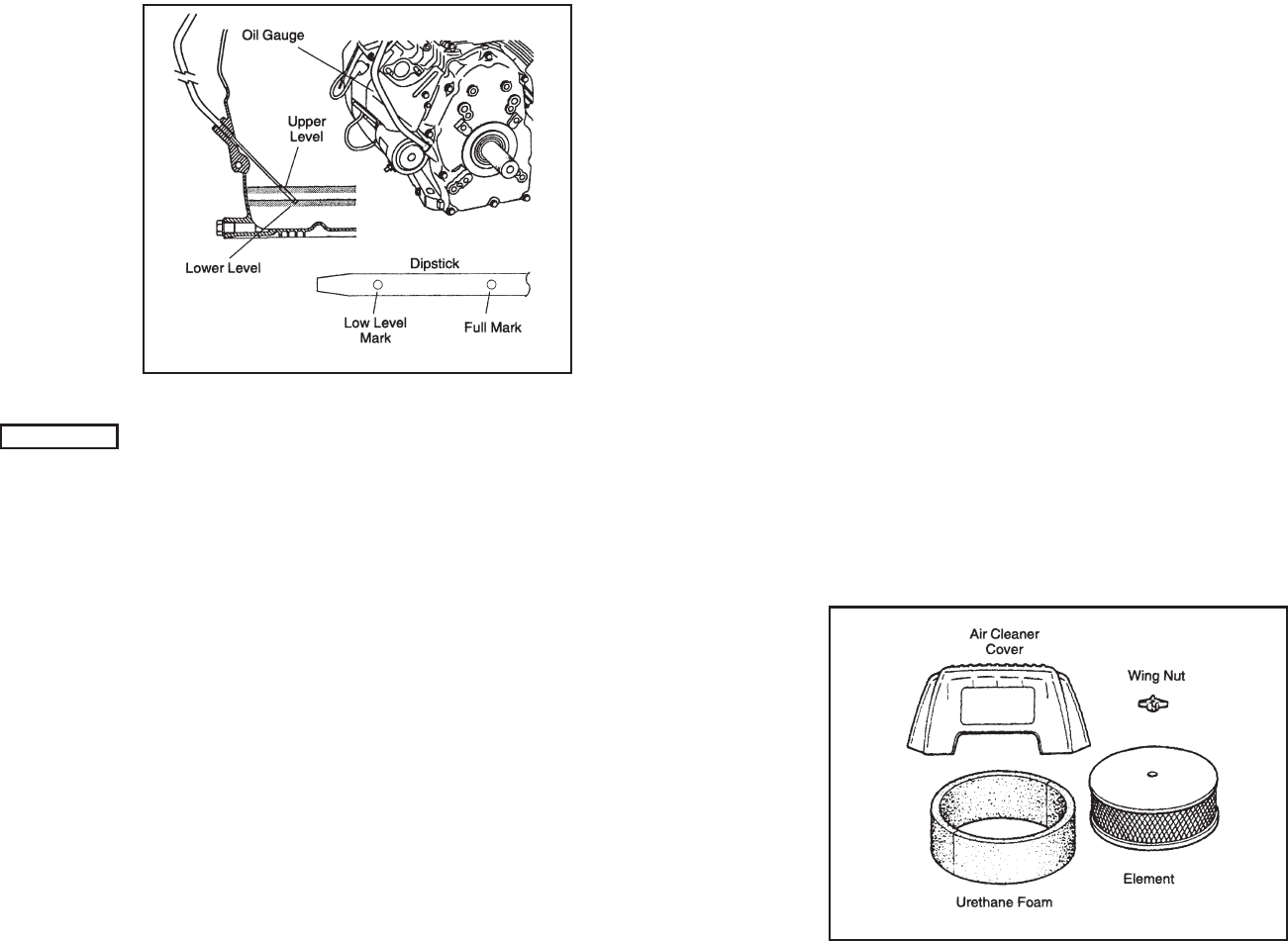 Oil Gauge
Upper Level
Lower Level
Dipstick
Low Level Mark
Full Mark

Air Cleaner Cover
Wing Nut
Element
Urethane Foam