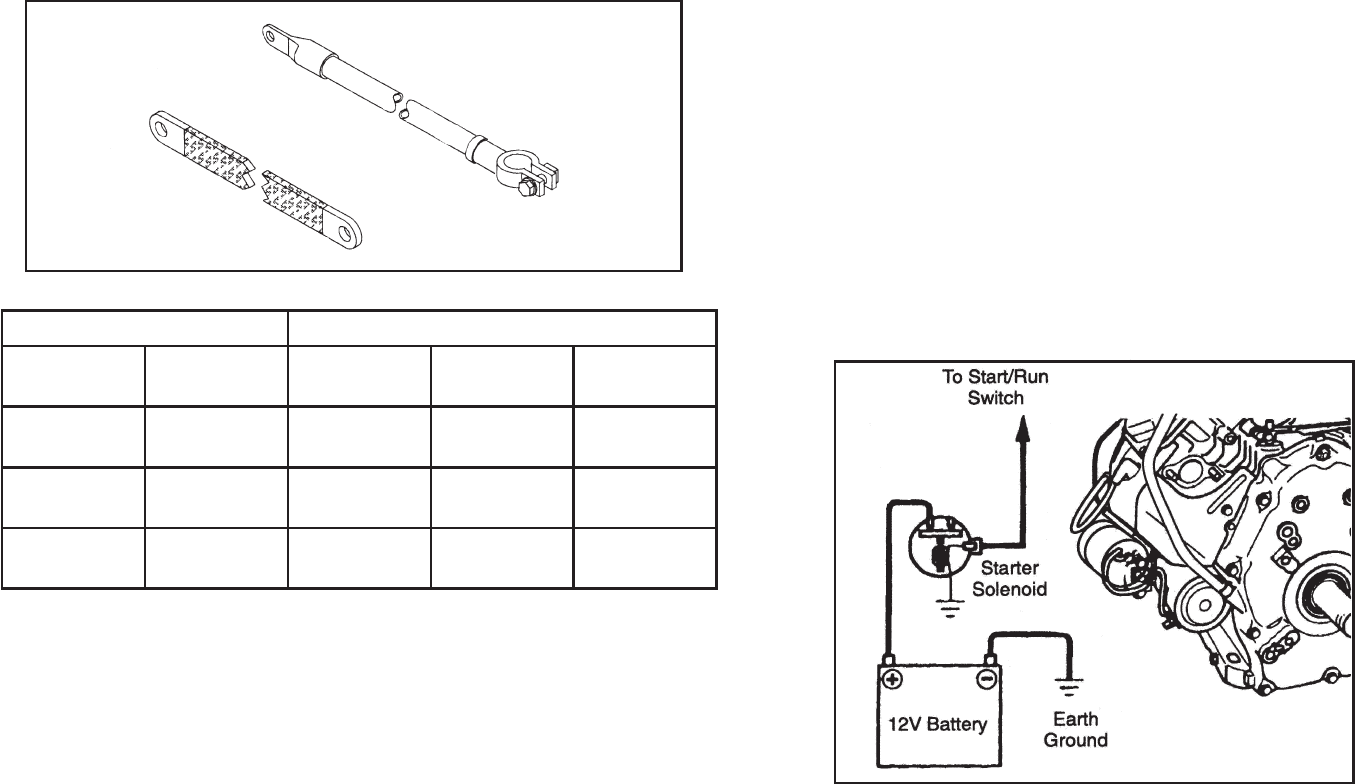 To Start/Run Switch

Starter Solenoid

12V Battery

Earth Ground