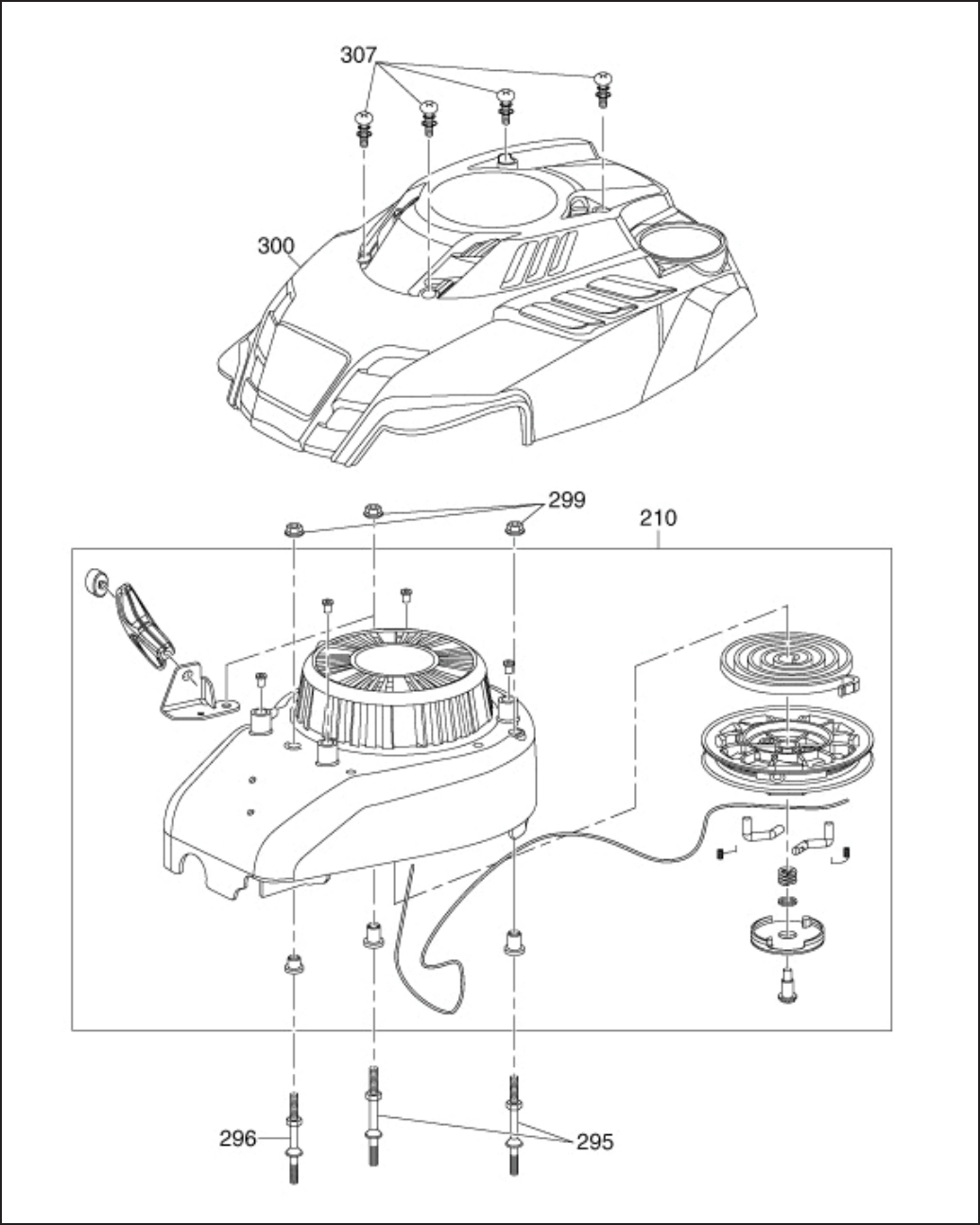 307
300
299
210
296
295