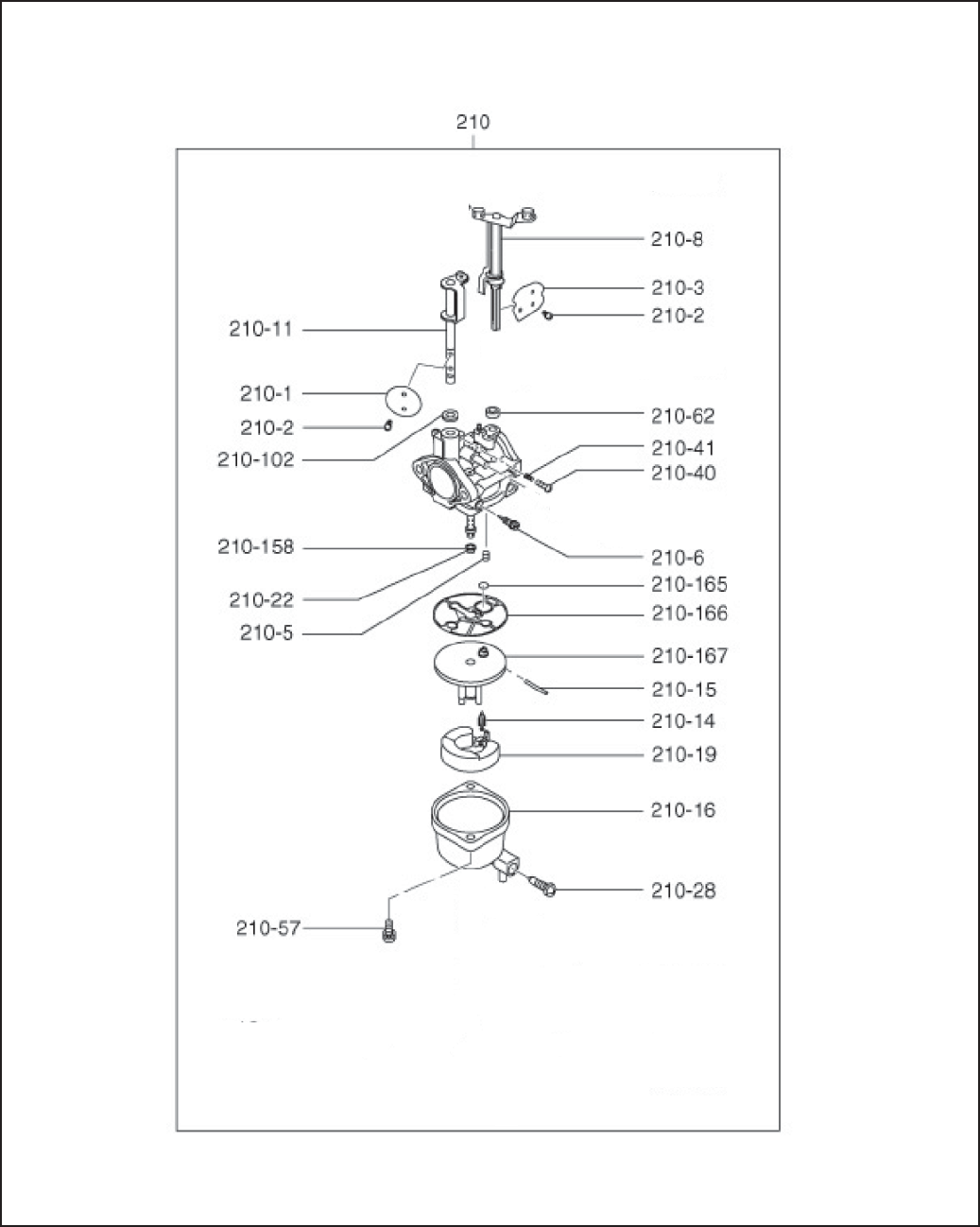 210

210-8
210-3
210-2
210-11
210-1
210-2
210-102
210-62
210-41
210-40
210-158
210-6
210-22
210-5
210-165
210-166
210-167
210-15
210-14
210-19
210-16
210-28
210-57