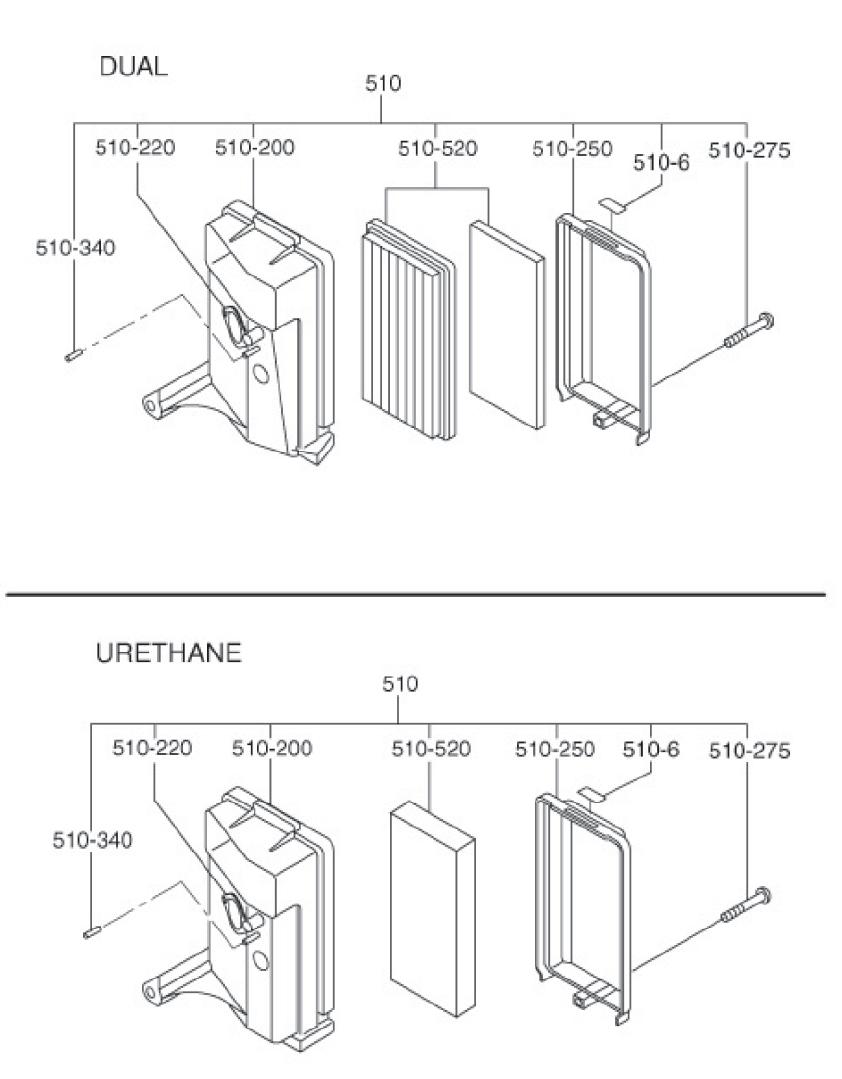 DUAL

510

510-220
510-200
510-520
510-250
510-6
510-275
510-340

URETHANE

510

510-220
510-200
510-520
510-250
510-6
510-275
510-340