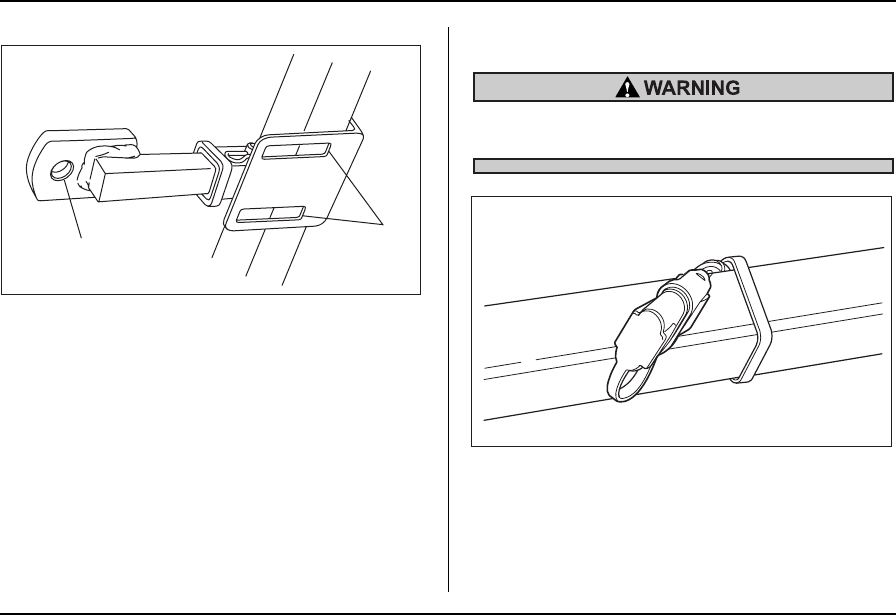 WARNING